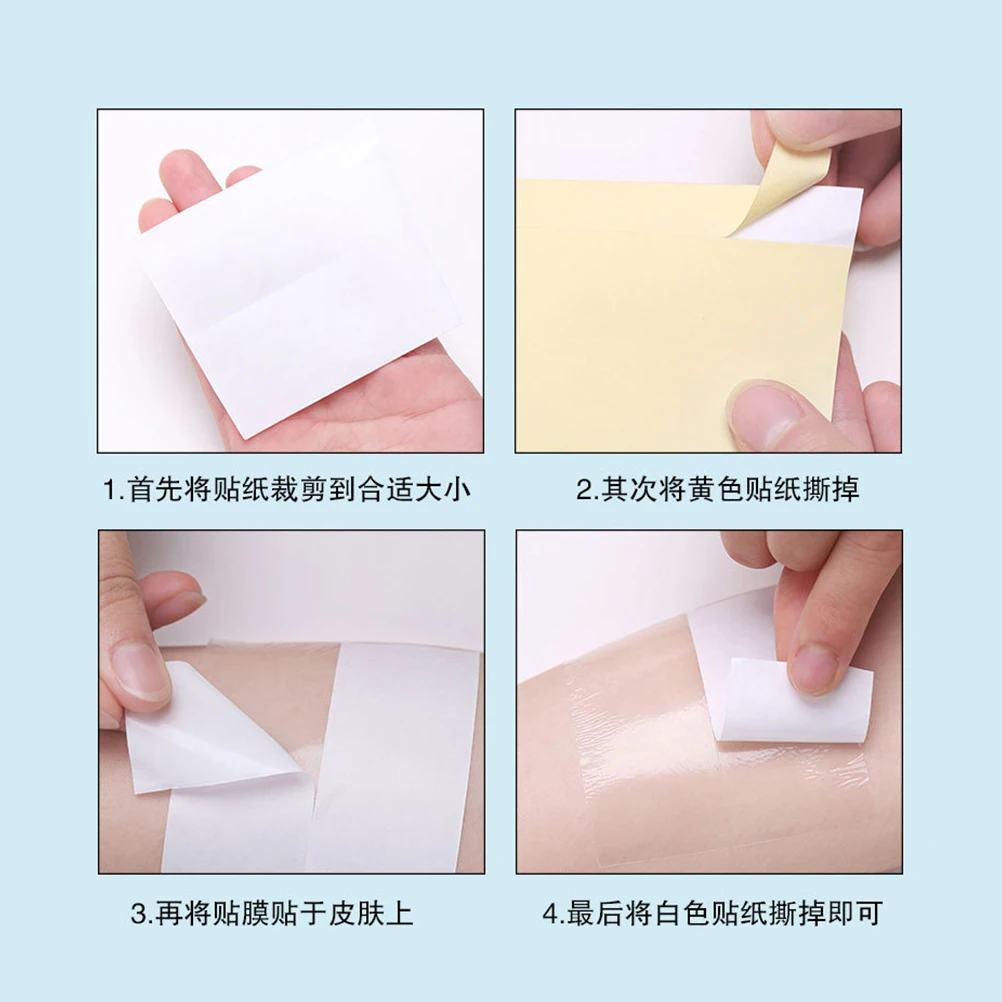 1.首先将贴纸裁剪到合适大小

2.其次将黄色贴纸撕掉

3.再将贴膜贴于皮肤上

4.最后将白色贴纸撕掉即可