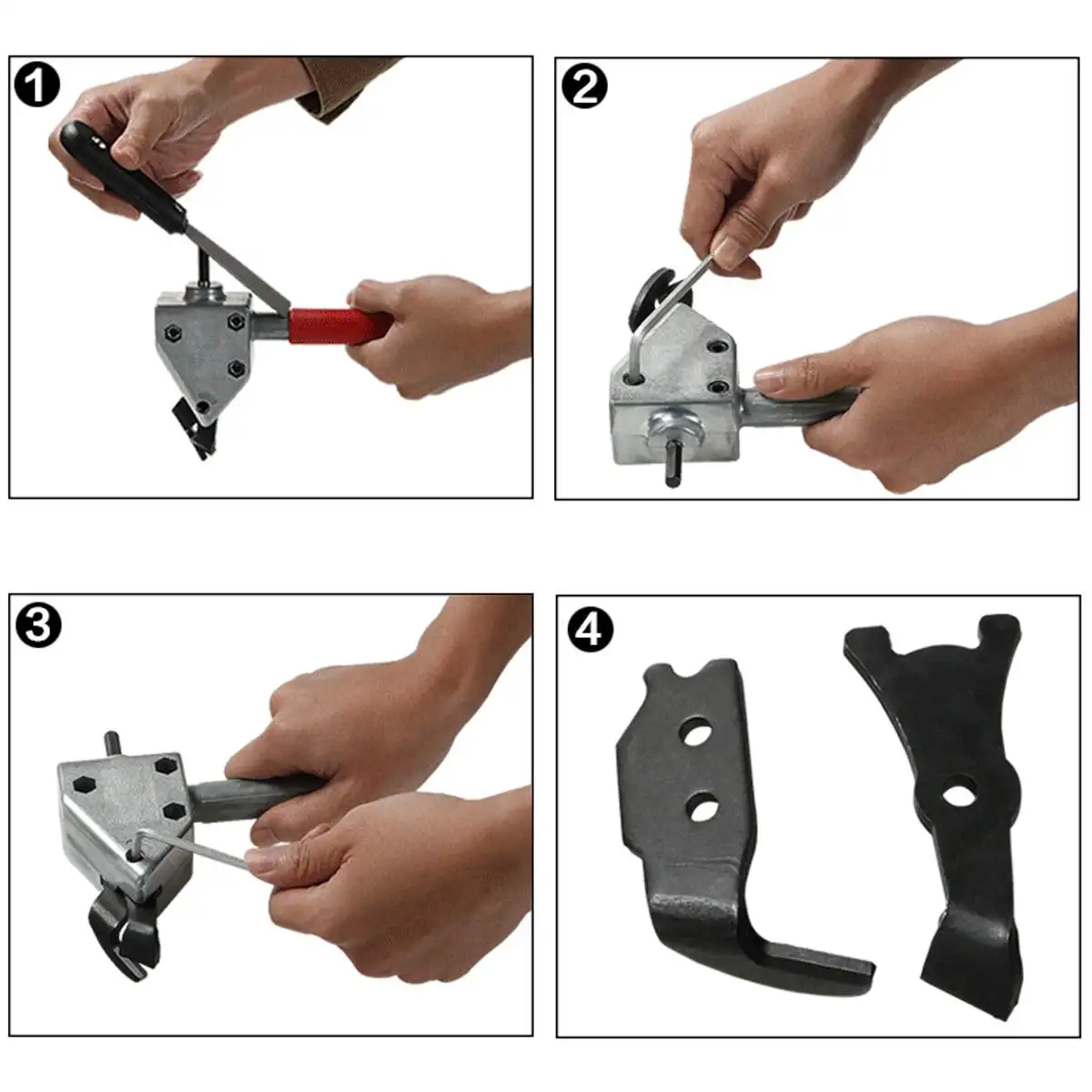 1

2

3

4