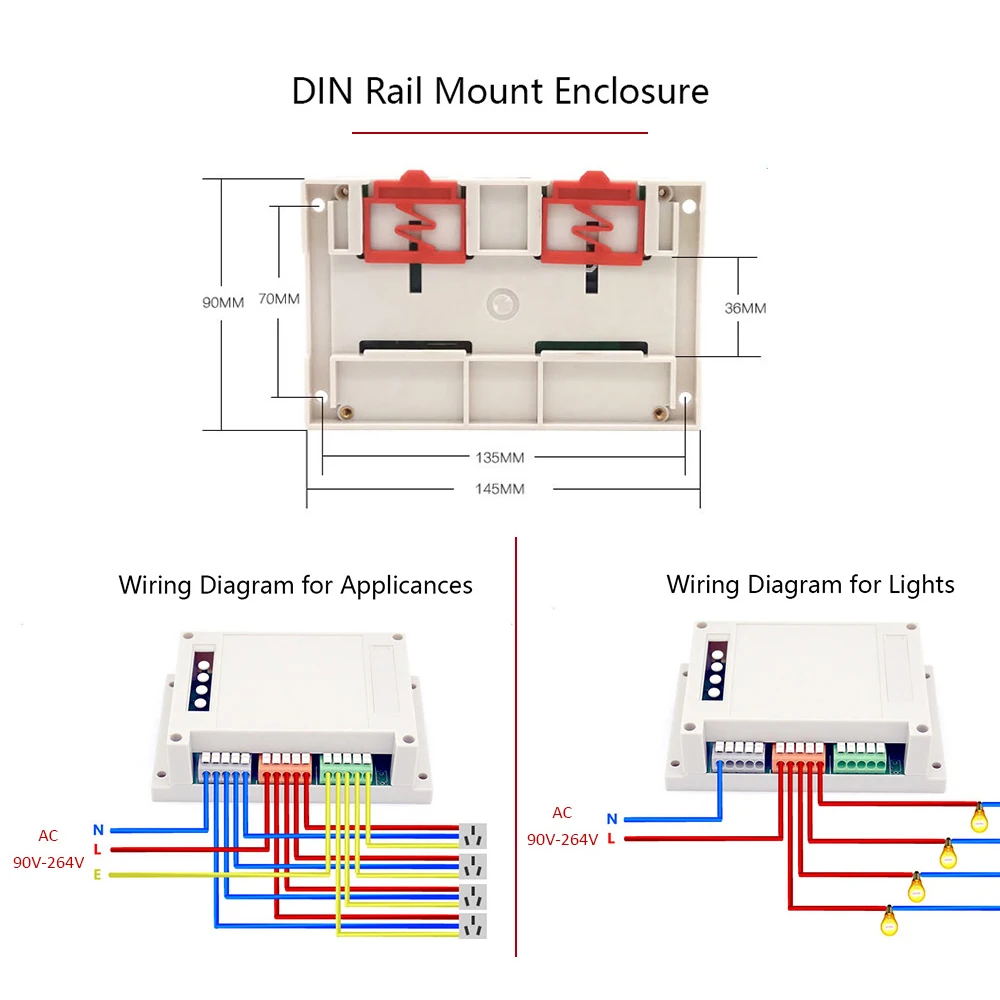 DIN Rail Mount Enclosure

90MM
70MM
36MM
135MM
145MM

Wiring Diagram for Applicances

AC
90V-264V
N
L
E

Wiring Diagram for Lights

AC
90V-264V
N
L