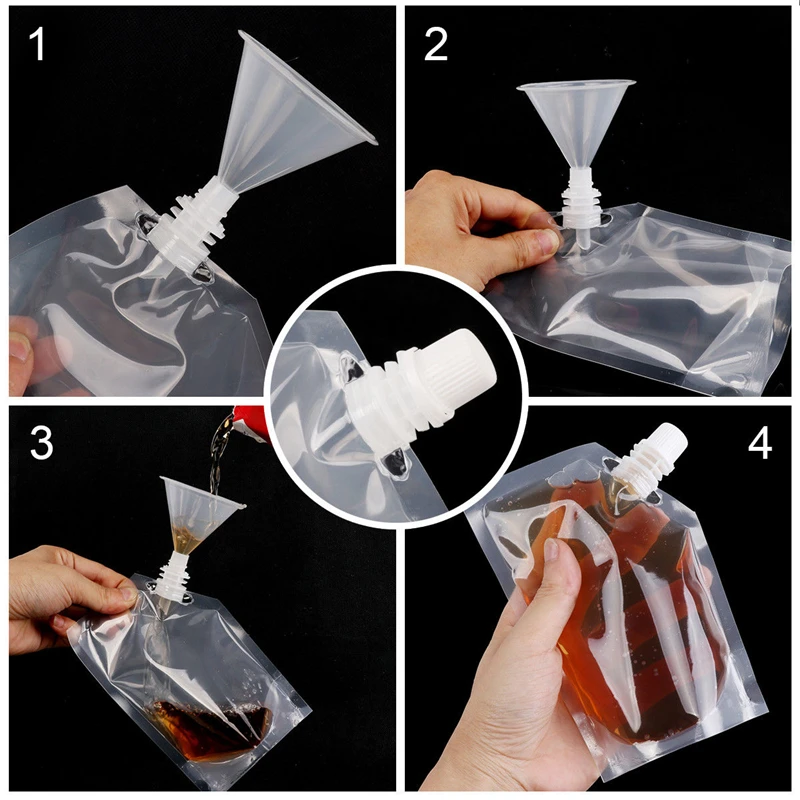 1

2

3

4