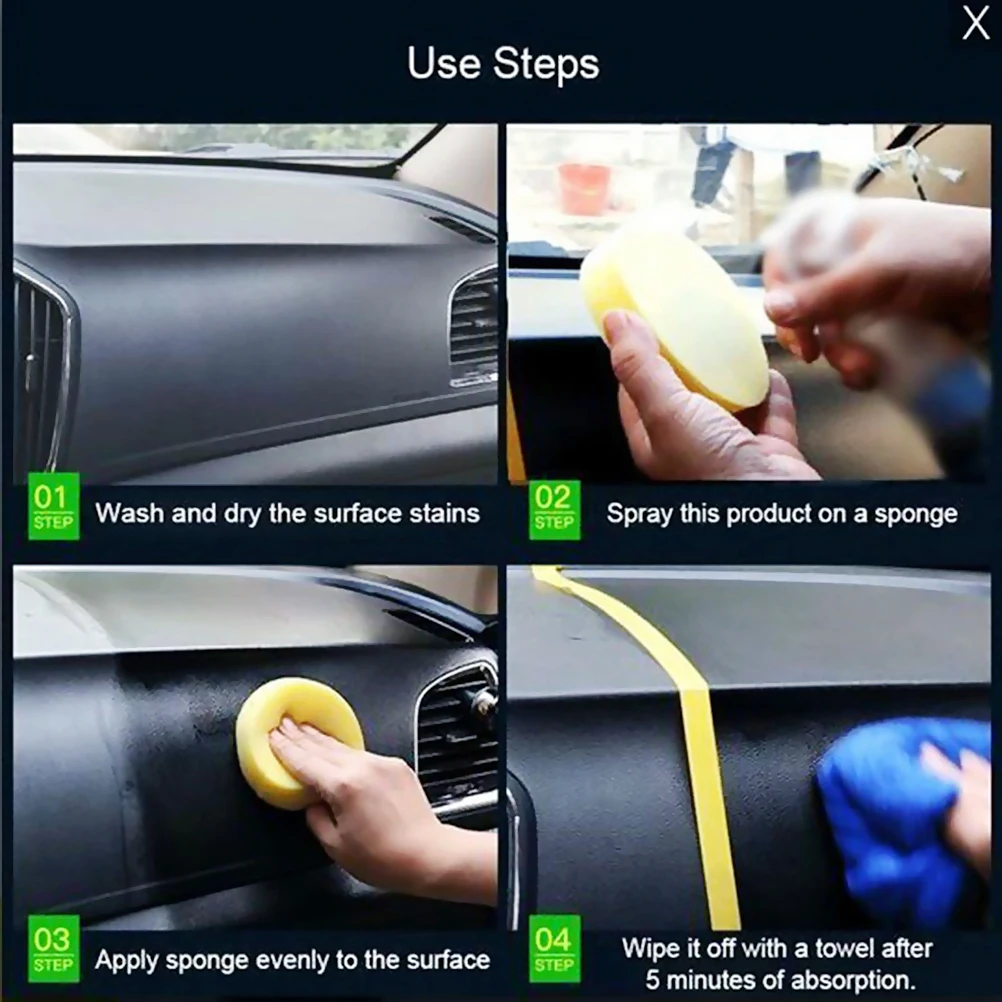 X

Use Steps

01 STEP Wash and dry the surface stains

02 STEP Spray this product on a sponge

03 STEP Apply sponge evenly to the surface

04 STEP Wipe it off with a towel after 5 minutes of absorption.