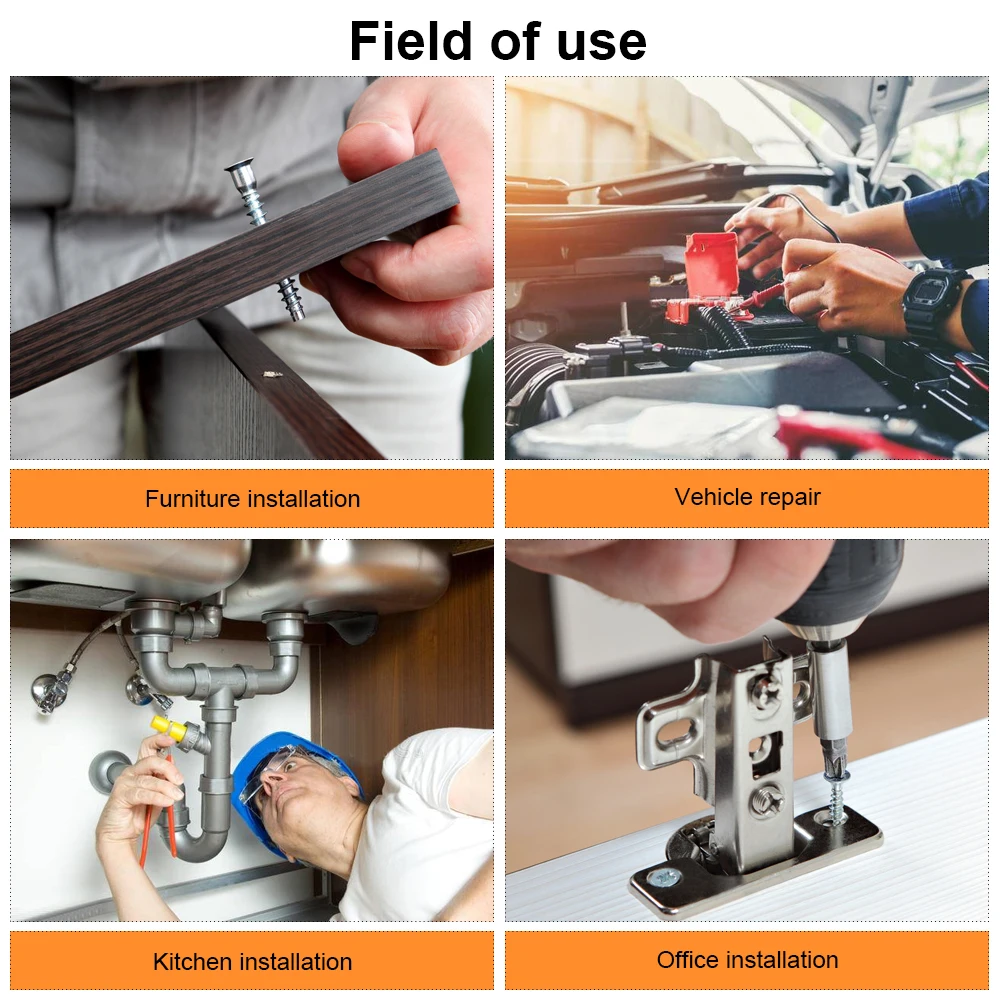 Field of use

Furniture installation

Vehicle repair

Kitchen installation

Office installation