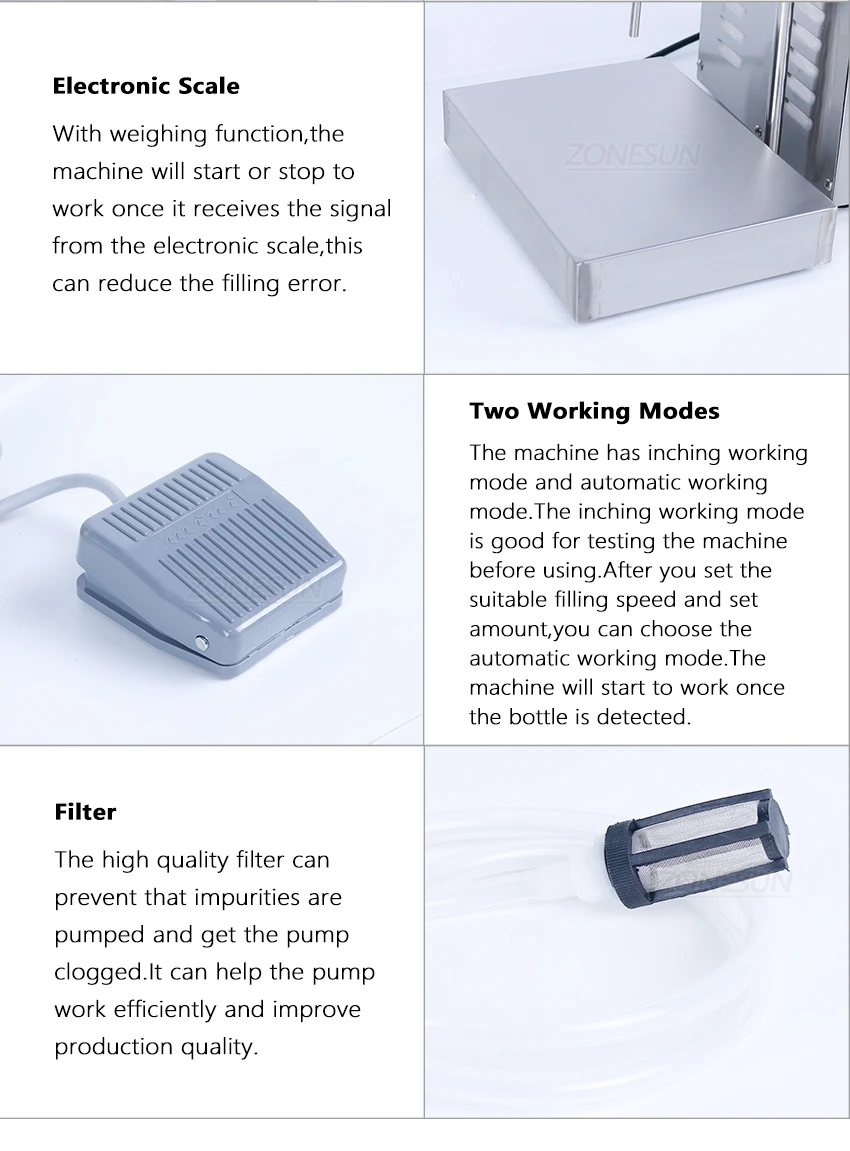 Electronic Scale

With weighing function,the machine will start or stop to work once it receives the signal from the electronic scale,this can reduce the filling error.

ZONESUN

Two Working Modes

The machine has inching working mode and automatic working mode.The inching working mode is good for testing the machine before using.After you set the suitable filling speed and set amount,you can choose the automatic working mode.The machine will start to work once the bottle is detected.

ZONESUN

Filter

The high quality filter can prevent that impurities are pumped and get the pump clogged.It can help the pump work efficiently and improve production quality.

ZONESUN