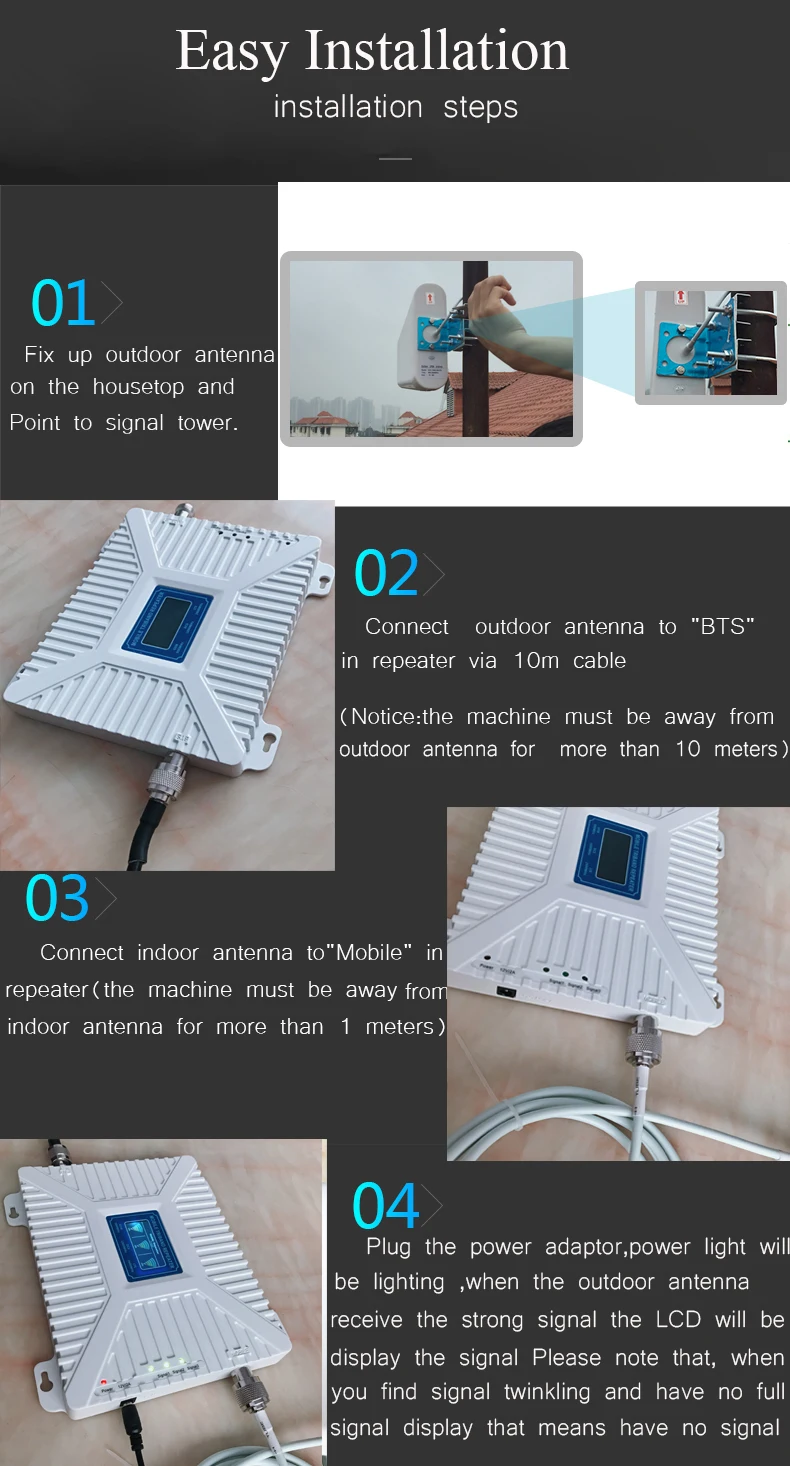 Easy Installation
installation steps

01

Fix up outdoor antenna on the housetop and Point to signal tower.

02

Connect outdoor antenna to "BTS" in repeater via 10m cable

(Notice:the machine must be away from outdoor antenna for more than 10 meters)

03

Connect indoor antenna to"Mobile" in repeater(the machine must be away from indoor antenna for more than 1 meters)

04

Plug the power adaptor,power light will be lighting ,when the outdoor antenna receive the strong signal the LCD will be display the signal Please note that, when you find signal twinkling and have no full signal display that means have no signal