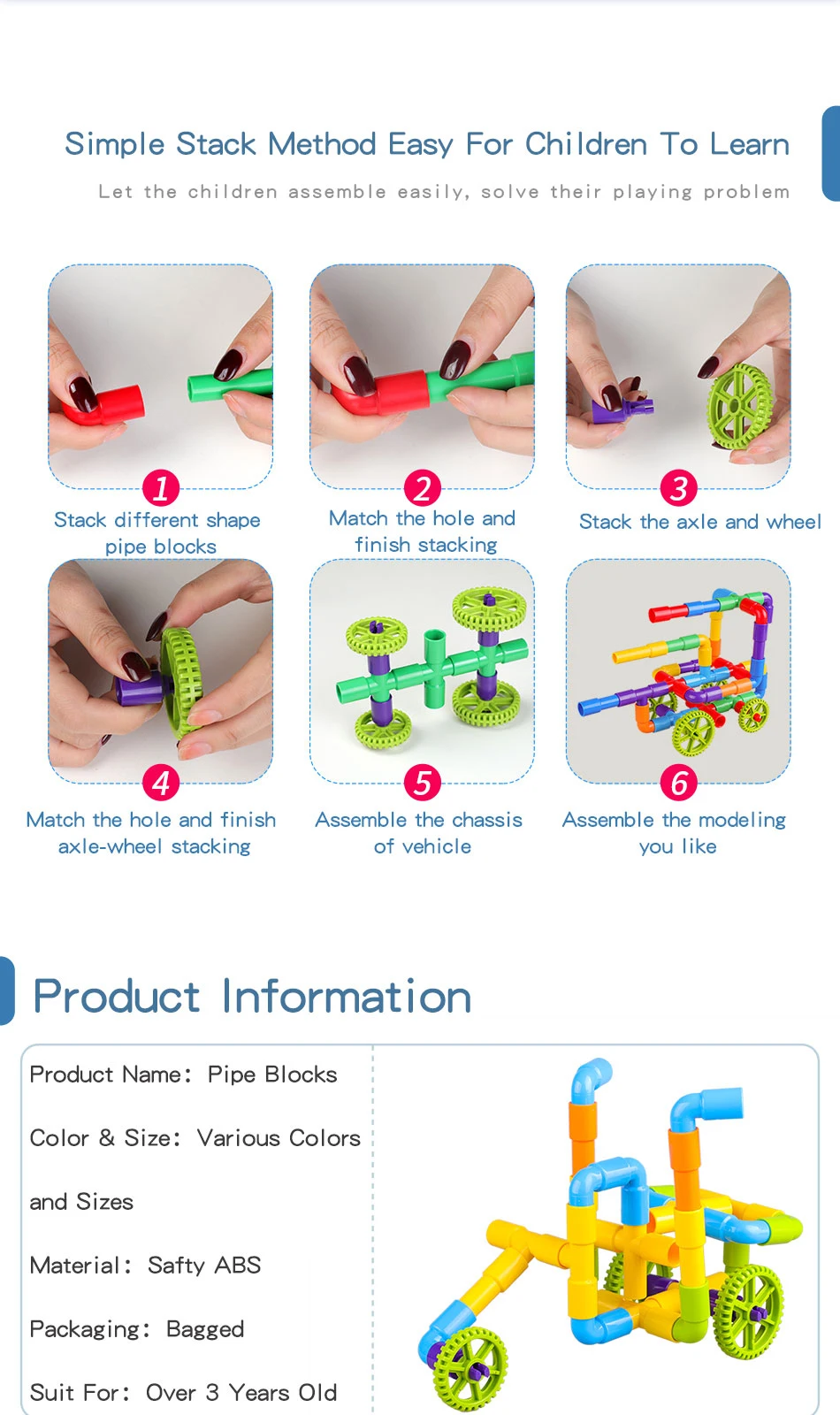 Simple Stack Method Easy For Children To Learn

Let the children assemble easily, solve their playing problem

1
Stack different shape pipe blocks

2
Match the hole and finish stacking

3
Stack the axle and wheel

4
Match the hole and finish axle-wheel stacking

5
Assemble the chassis of vehicle

6
Assemble the modeling you like

Product Information

Product Name: Pipe Blocks

Color & Size: Various Colors and Sizes

Material: Safty ABS

Packaging: Bagged

Suit For: Over 3 Years Old