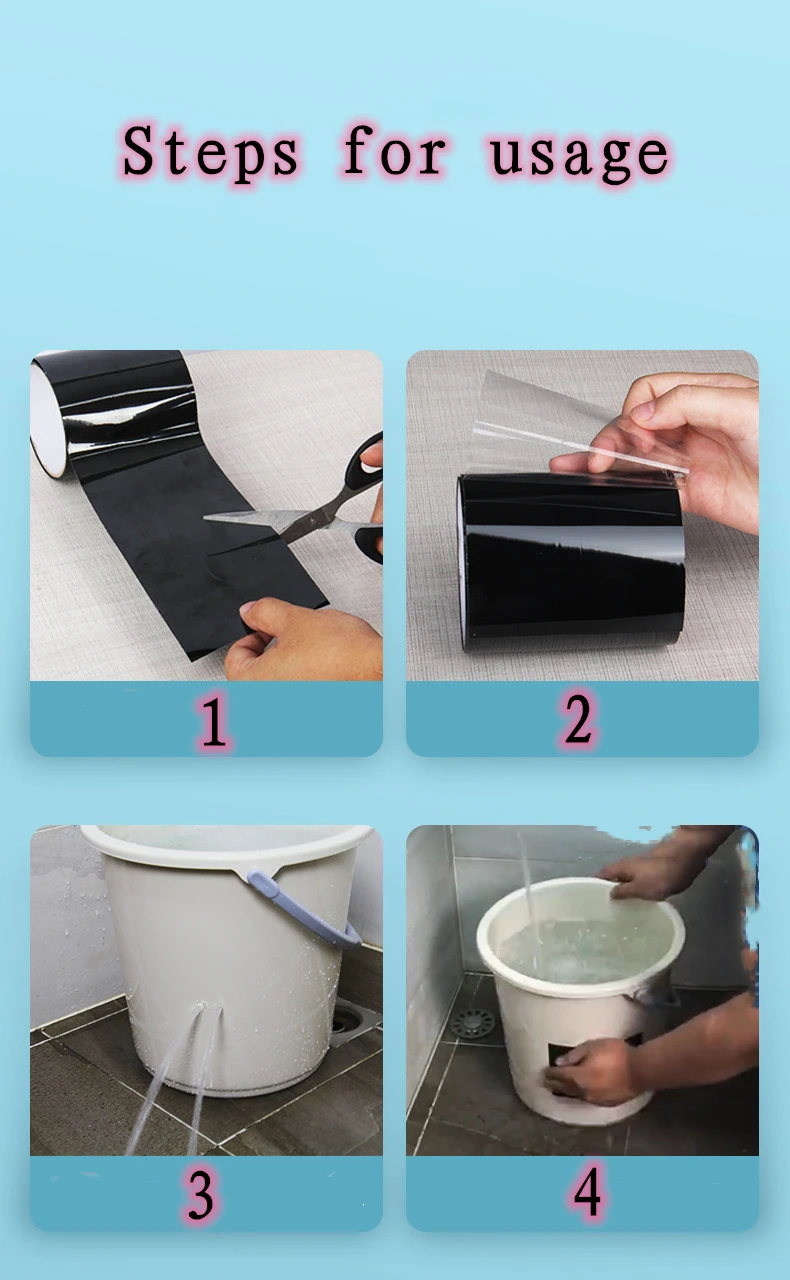 Steps for usage

1

2

3

4