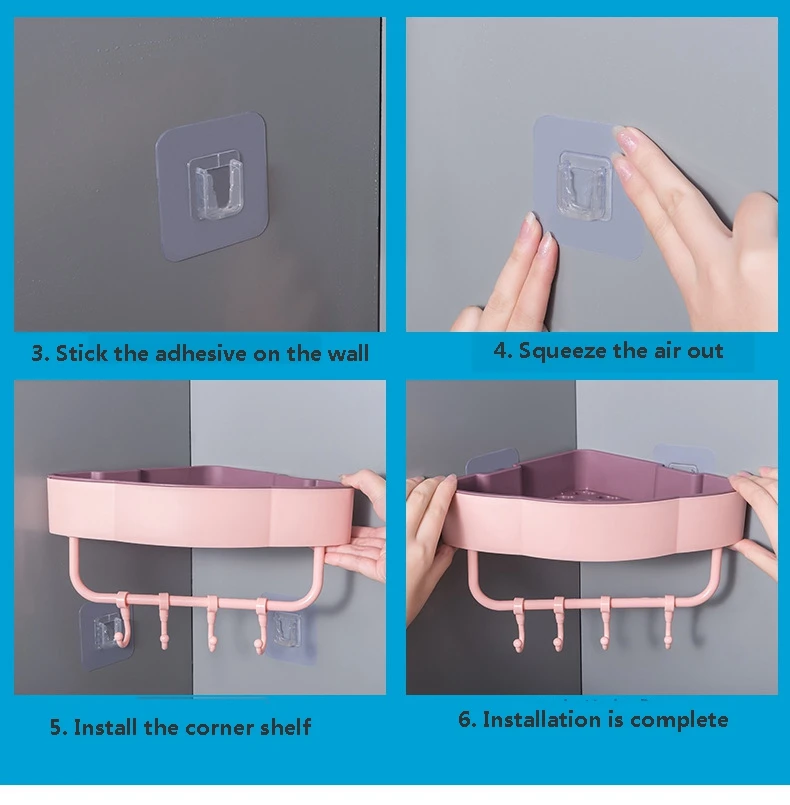 3. Stick the adhesive on the wall

4. Squeeze the air out

5. Install the corner shelf

6. Installation is complete