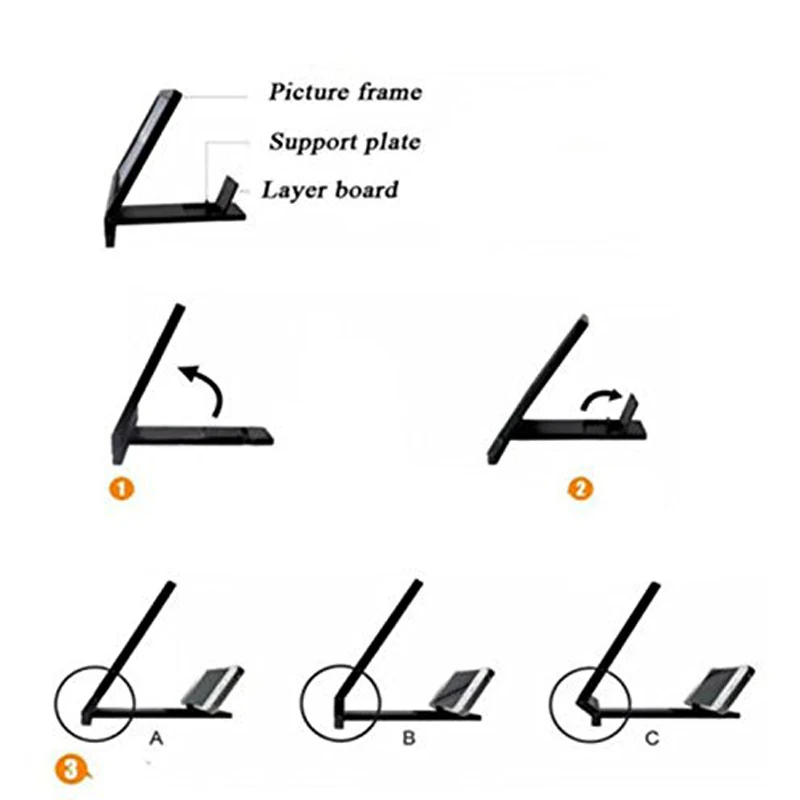 Picture frame
Support plate
Layer board

1

2

A
B
C

3