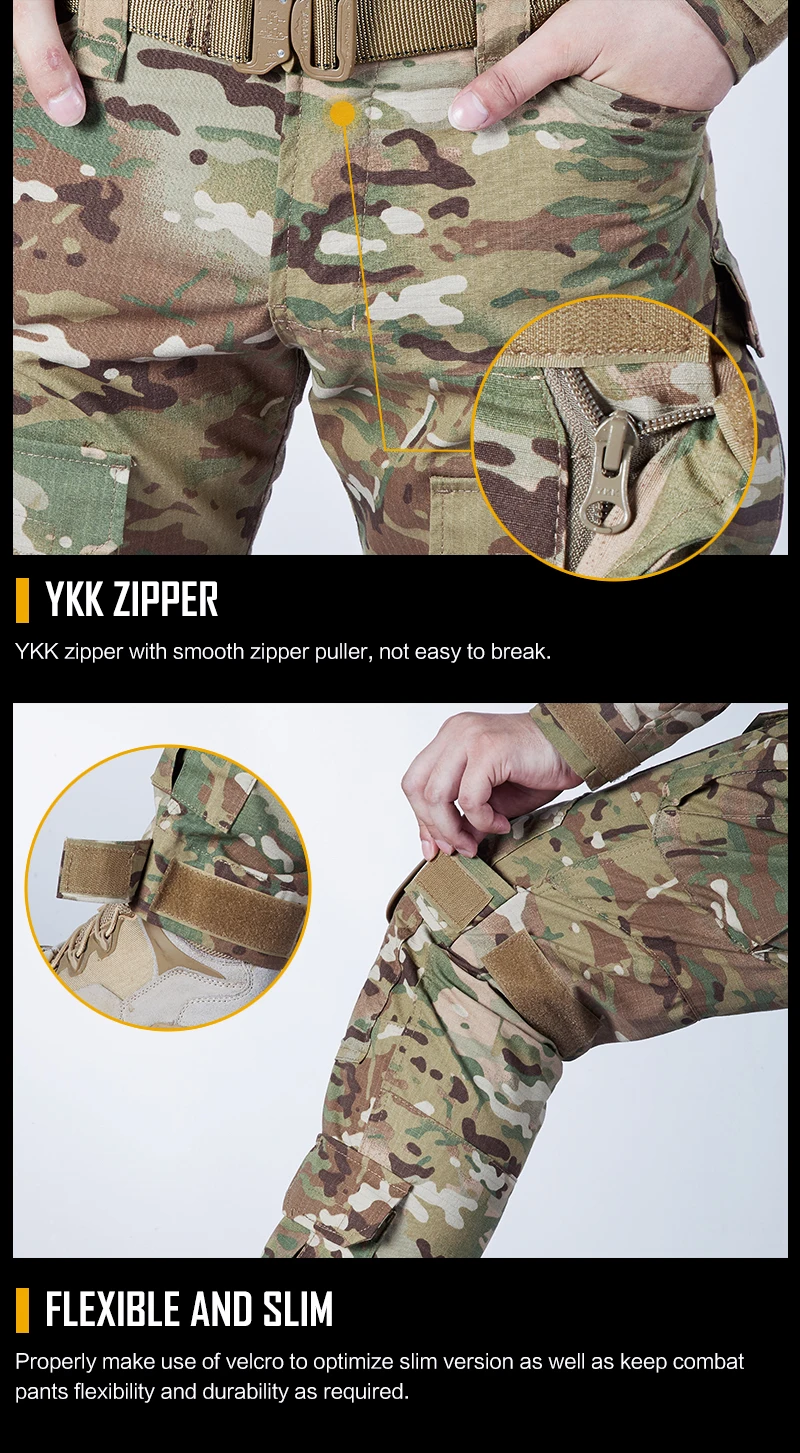 YKK ZIPPER

YKK zipper with smooth zipper puller, not easy to break.

FLEXIBLE AND SLIM

Properly make use of velcro to optimize slim version as well as keep combat pants flexibility and durability as required.