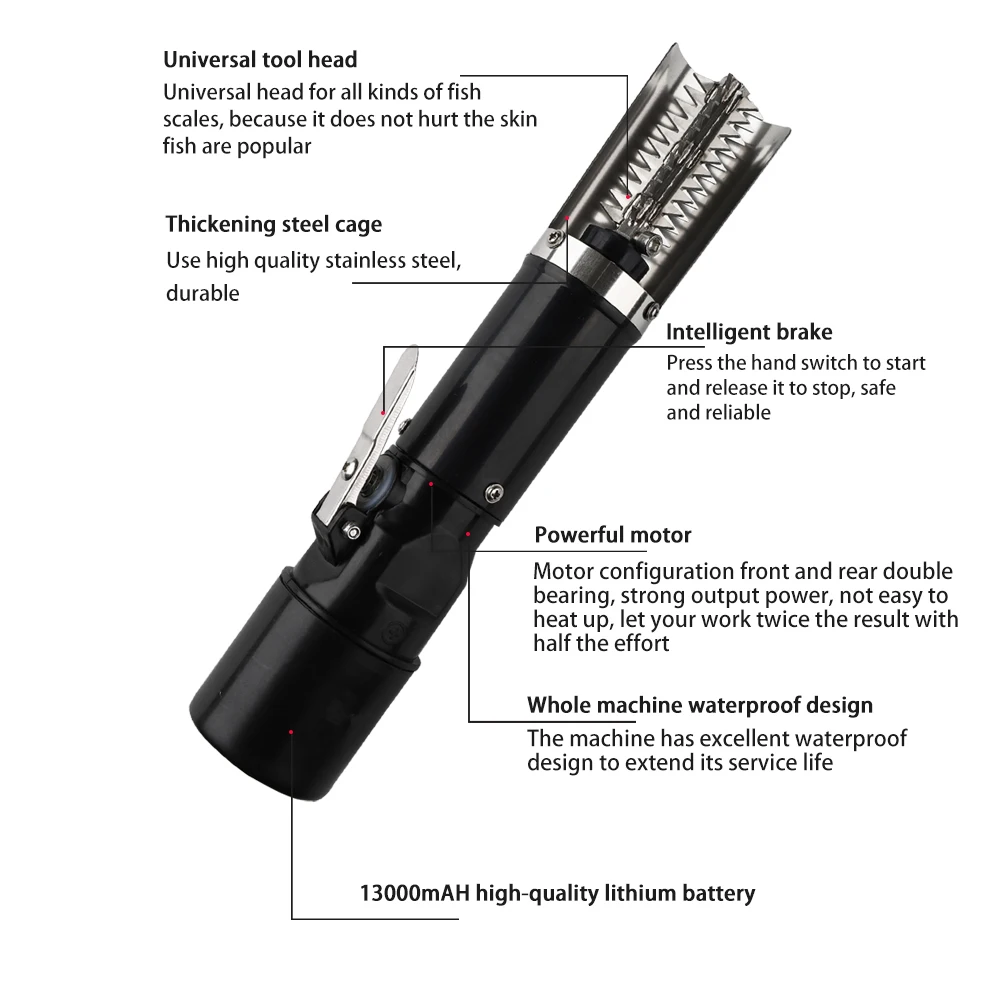 Universal tool head
Universal head for all kinds of fish scales, because it does not hurt the skin fish are popular

Thickening steel cage
Use high quality stainless steel, durable

Intelligent brake
Press the hand switch to start and release it to stop, safe and reliable

Powerful motor
Motor configuration front and rear double bearing, strong output power, not easy to heat up, let your work twice the result with half the effort

Whole machine waterproof design
The machine has excellent waterproof design to extend its service life

13000mAH high-quality lithium battery