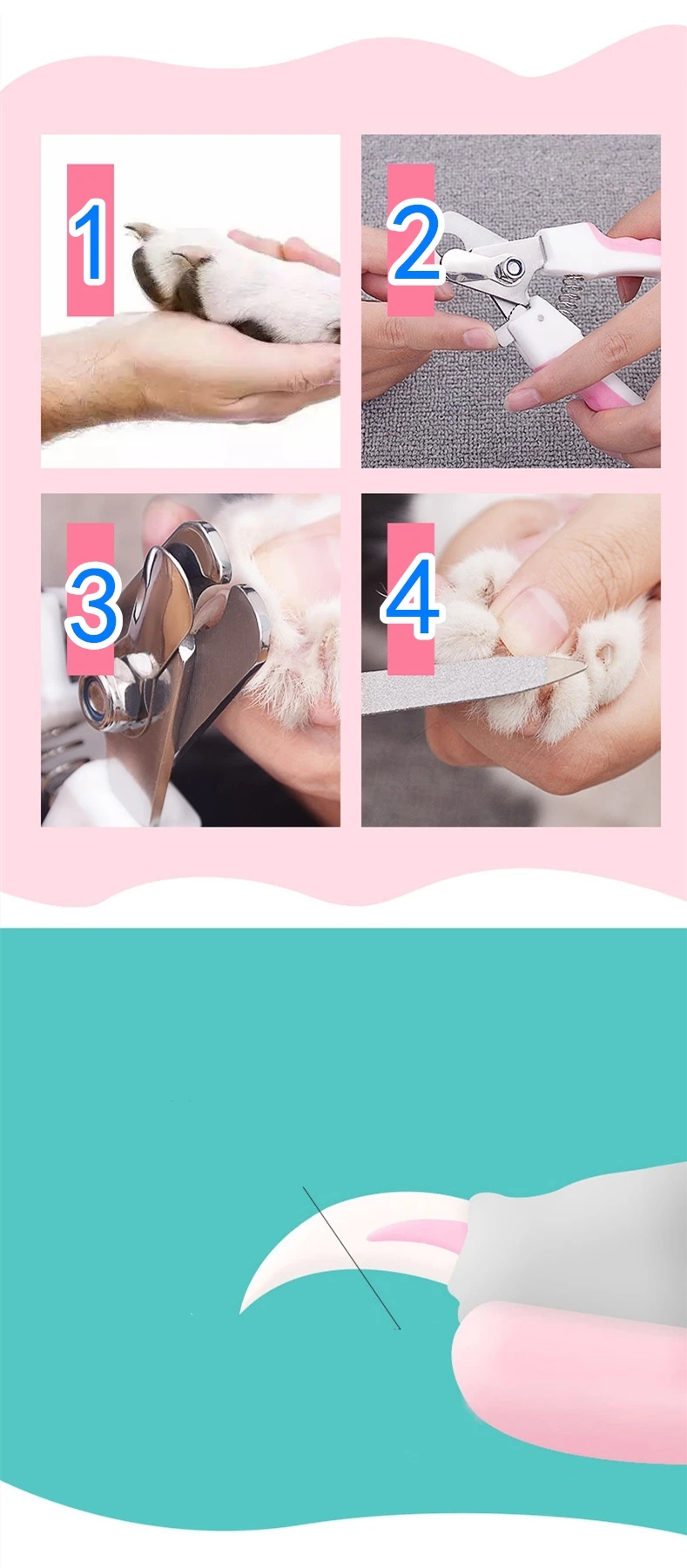 1

2

3

4