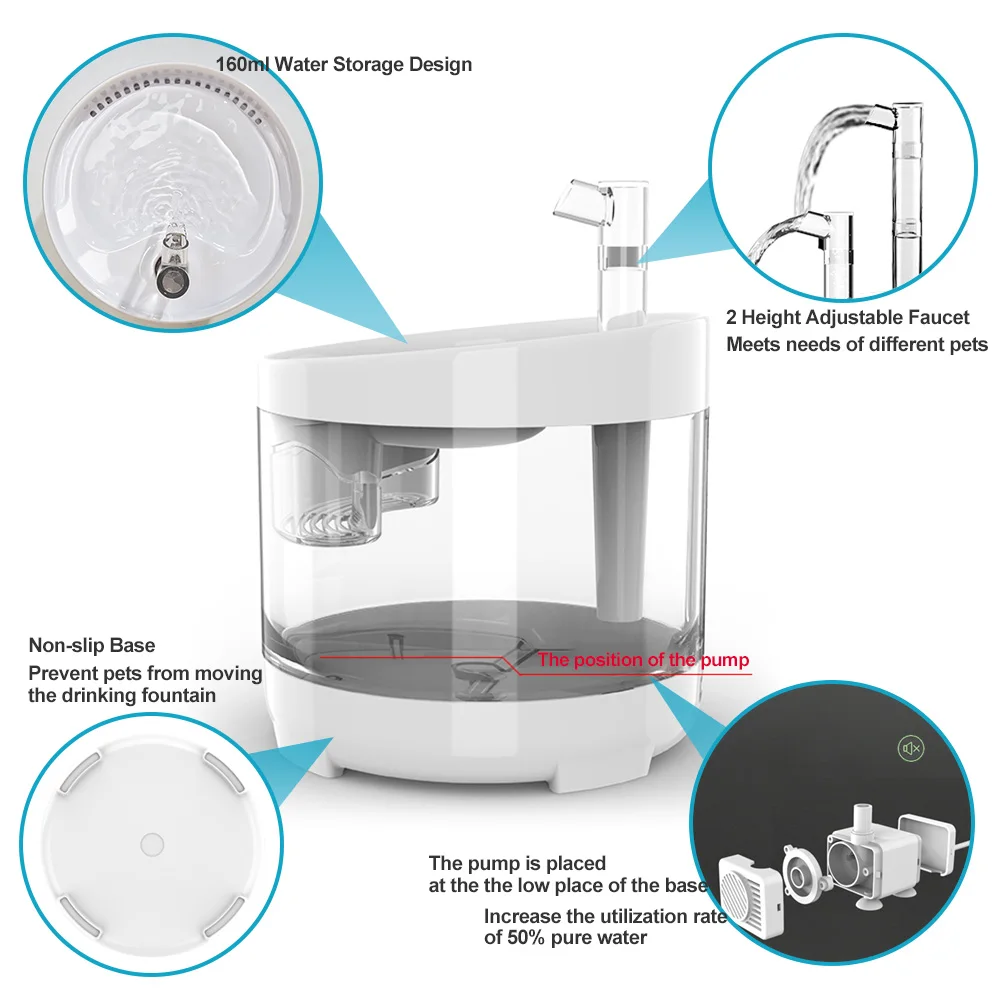 160ml Water Storage Design

2 Height Adjustable Faucet
Meets needs of different pets

Non-slip Base
Prevent pets from moving the drinking fountain

The position of the pump

The pump is placed at the the low place of the base
Increase the utilization rate of 50% pure water