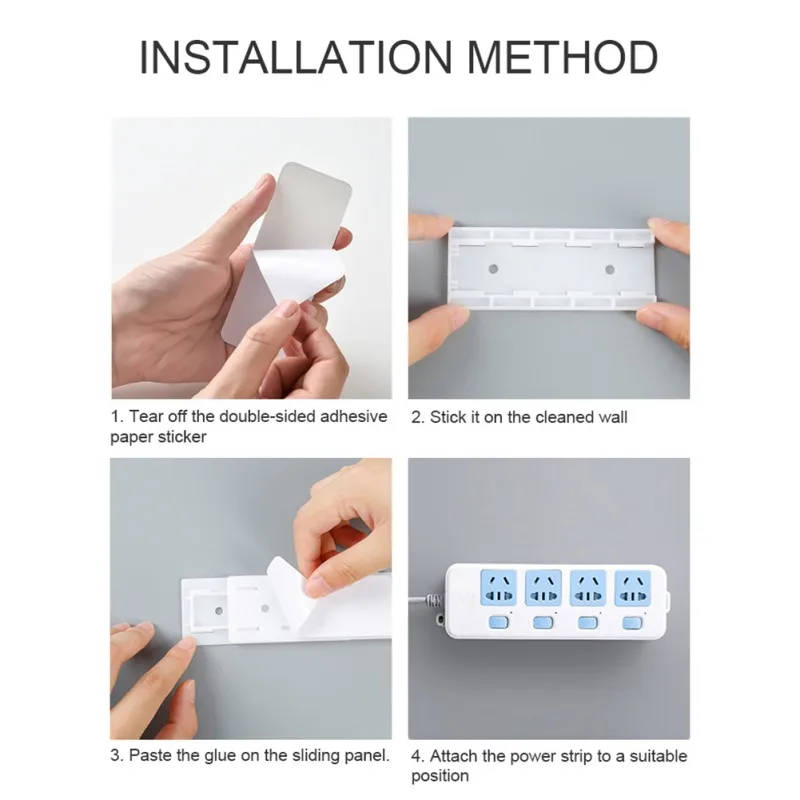 INSTALLATION METHOD

1. Tear off the double-sided adhesive paper sticker

2. Stick it on the cleaned wall

3. Paste the glue on the sliding panel.

4. Attach the power strip to a suitable position