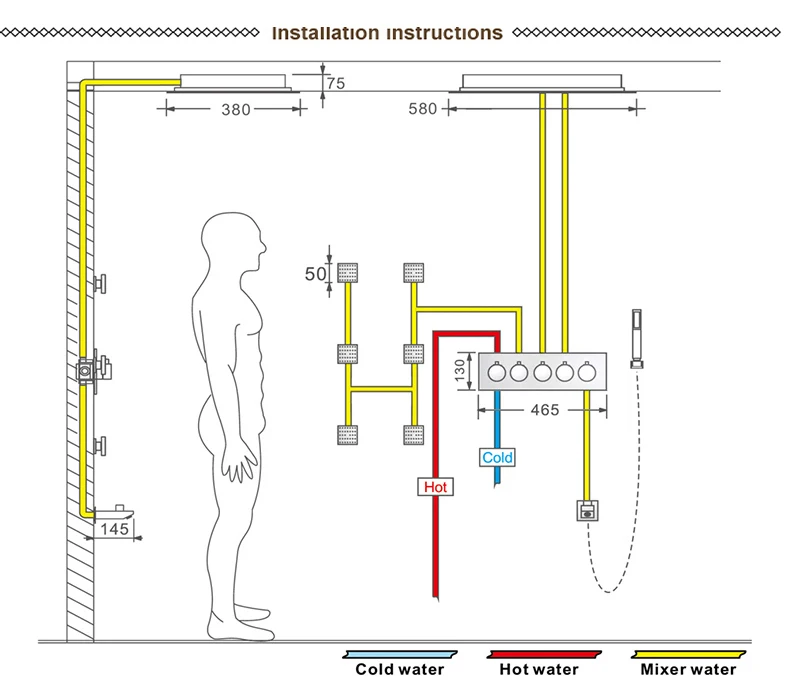 Installation instructions

75

380

580

50

130

465

Cold

Hot

145

Cold water

Hot water

Mixer water