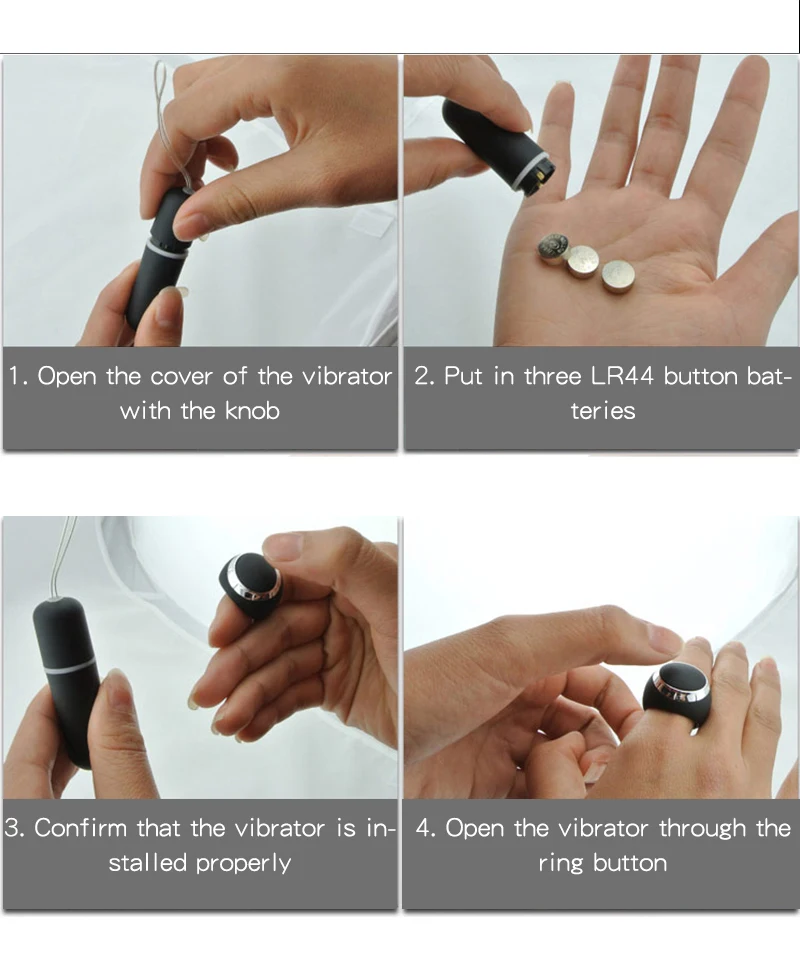 1. Open the cover of the vibrator with the knob

2. Put in three LR44 button batteries

3. Confirm that the vibrator is installed properly

4. Open the vibrator through the ring button