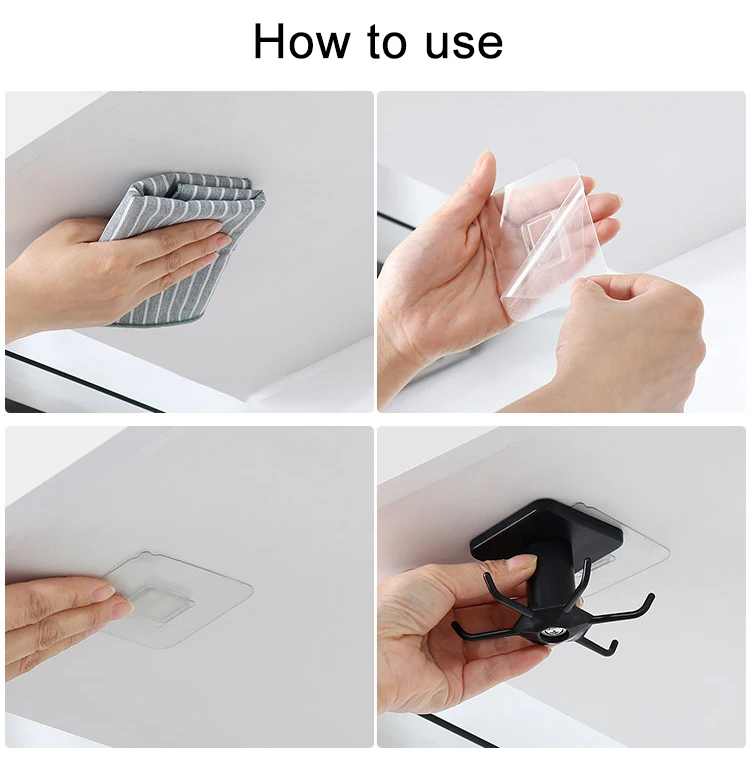 How to use