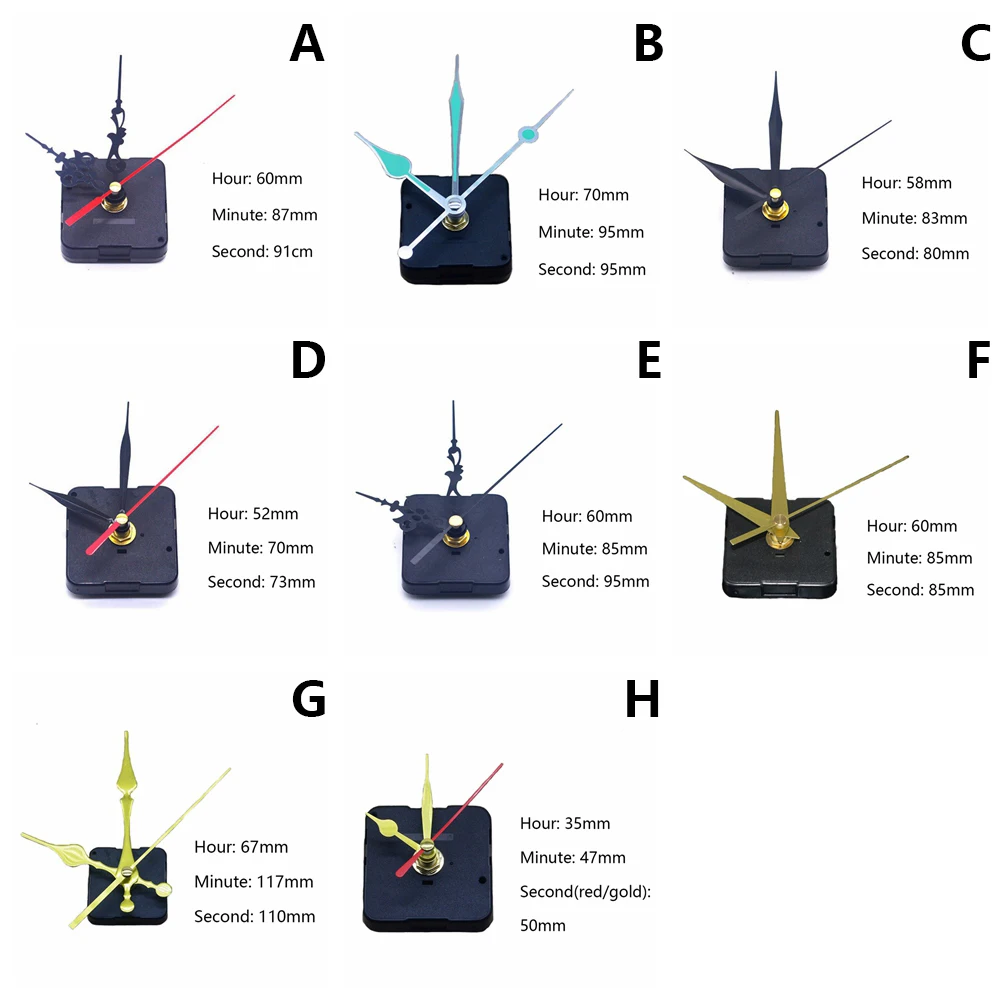 A

Hour: 60mm
Minute: 87mm
Second: 91cm

B

Hour: 70mm
Minute: 95mm
Second: 95mm

C

Hour: 58mm
Minute: 83mm
Second: 80mm

D

Hour: 52mm
Minute: 70mm
Second: 73mm

E

Hour: 60mm
Minute: 85mm
Second: 95mm

F

Hour: 60mm
Minute: 85mm
Second: 85mm

G

Hour: 67mm
Minute: 117mm
Second: 110mm

H

Hour: 35mm
Minute: 47mm
Second(red/gold): 50mm