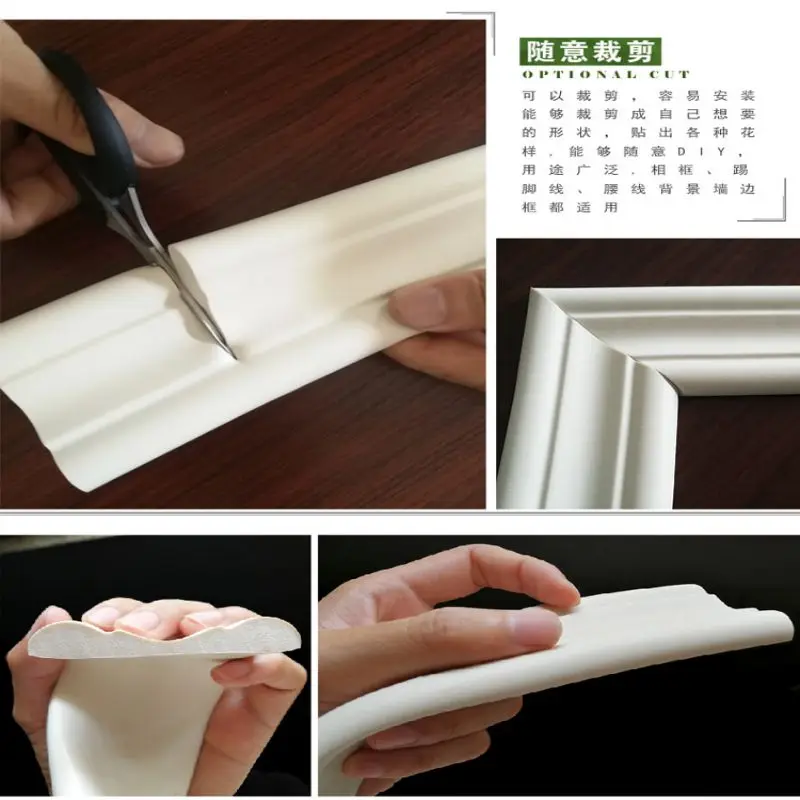 随意裁剪

OPTIONAL CUT

可以裁剪，容易安装能够裁剪成自己想要的形状，贴出各种花样，能够随意DIY，用途广泛，相框、踢脚线、腰线背景墙边框都适用