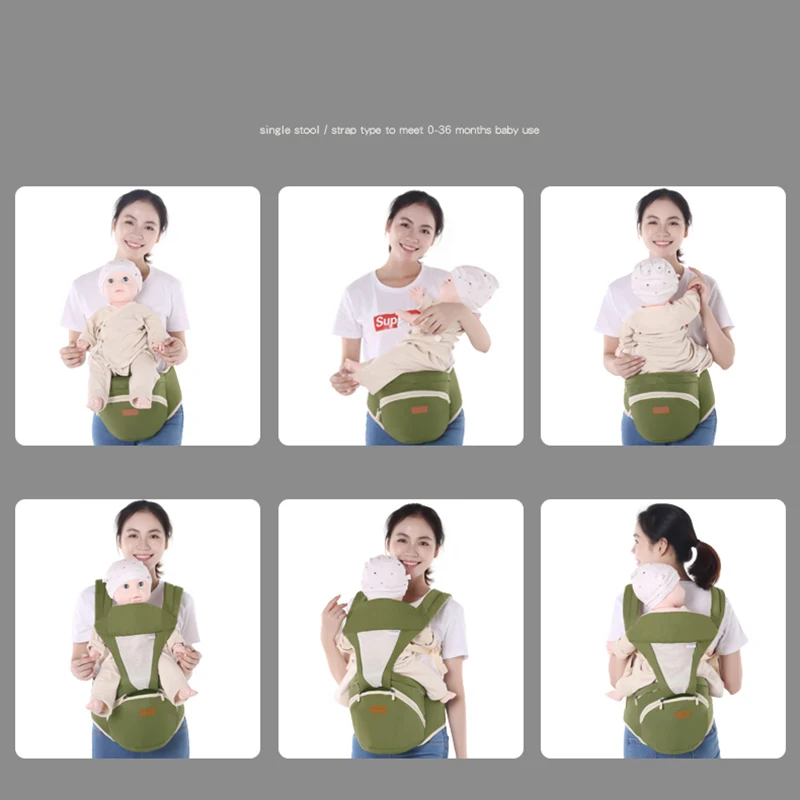 single stool / strap type to meet 0-36 months baby use

Sup