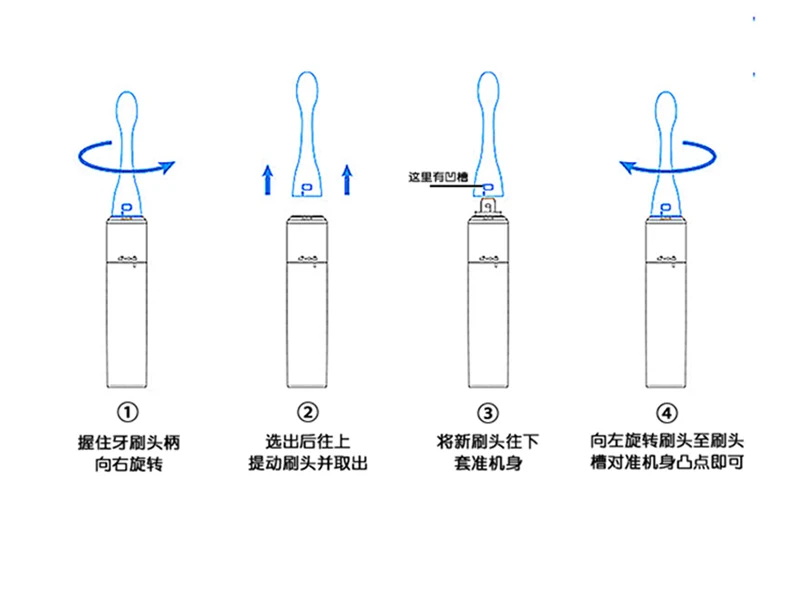 这里有凹槽

①
握住牙刷头柄
向右旋转

②
选出后往上
提动刷头并取出

③
将新刷头往下
套准机身

④
向左旋转刷头至刷头
槽对准机身凸点即可