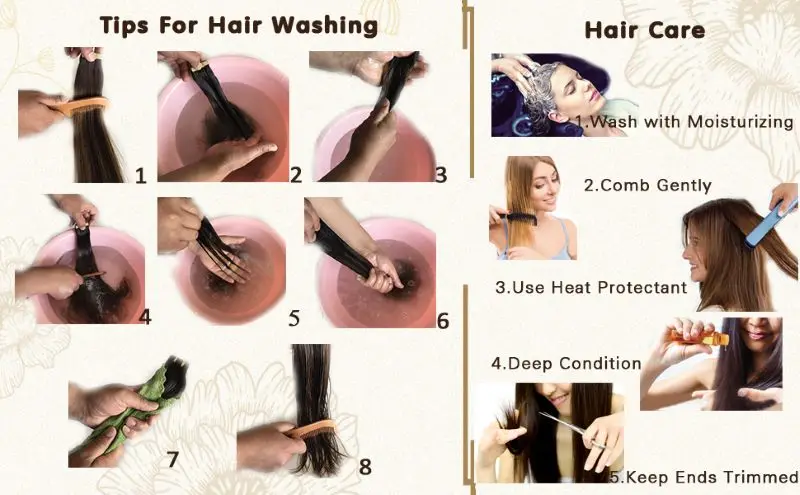 Tips For Hair Washing

1

2

3

4

5

6

7

8

Hair Care

1.Wash with Moisturizing

2.Comb Gently

3.Use Heat Protectant

4.Deep Condition

5.Keep Ends Trimmed