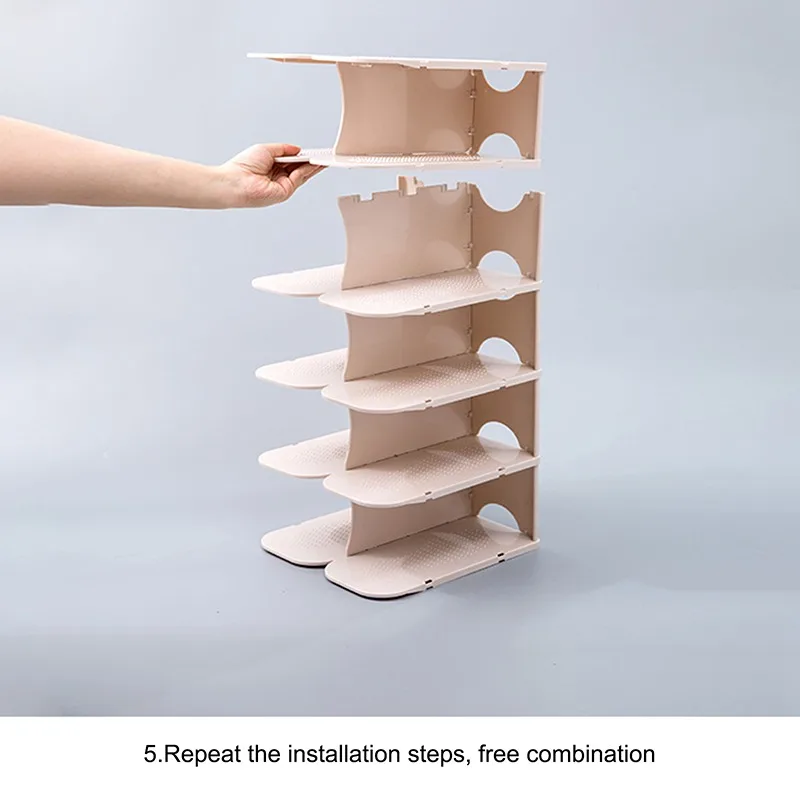 5.Repeat the installation steps, free combination