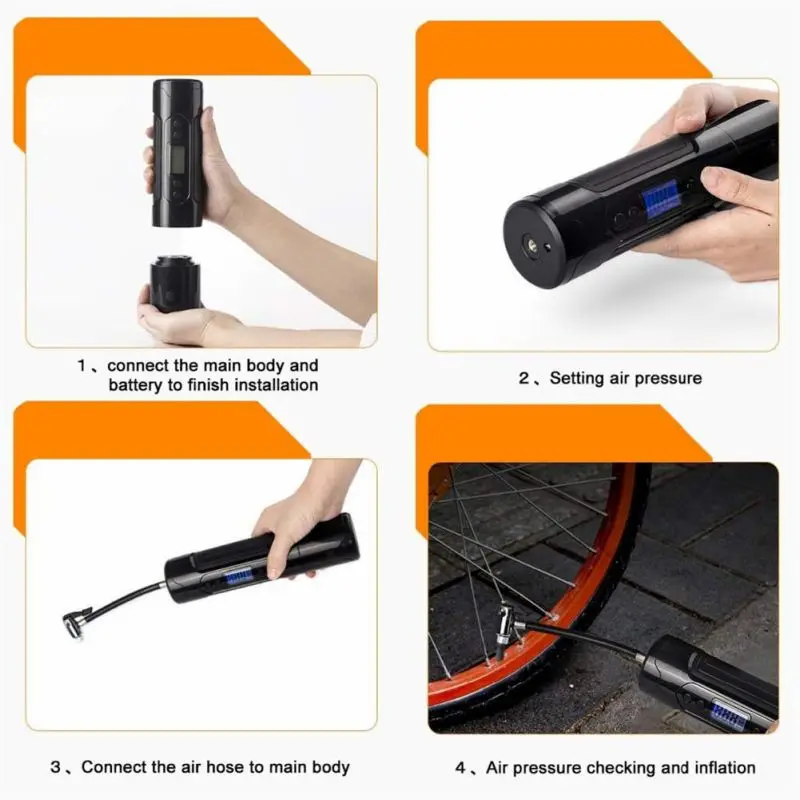 1、connect the main body and battery to finish installation

2、Setting air pressure

3、Connect the air hose to main body

4、Air pressure checking and inflation