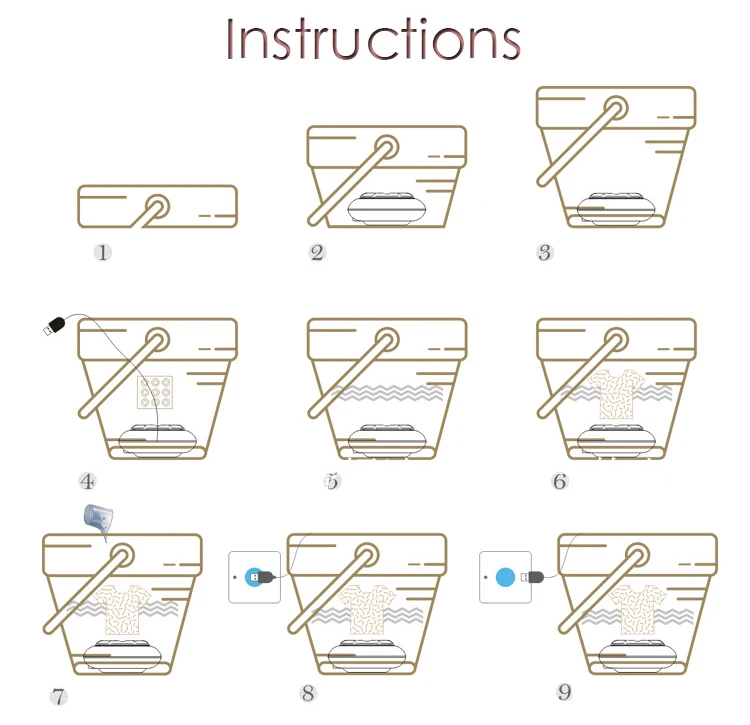 Instructions

1

2

3

4

5

6

7

8

9