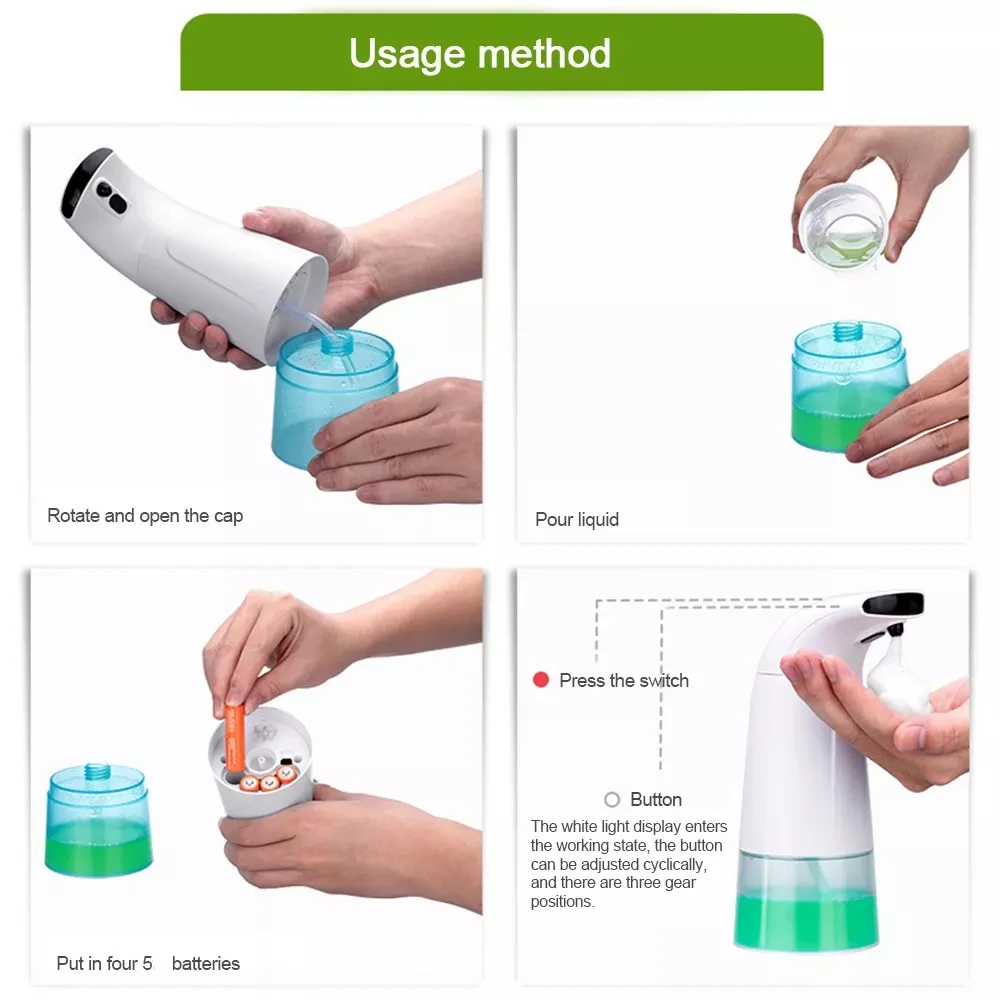 Usage method

Rotate and open the cap

Pour liquid

Put in four 5 batteries

Press the switch

Button

The white light display enters the working state, the button can be adjusted cyclically, and there are three gear positions.