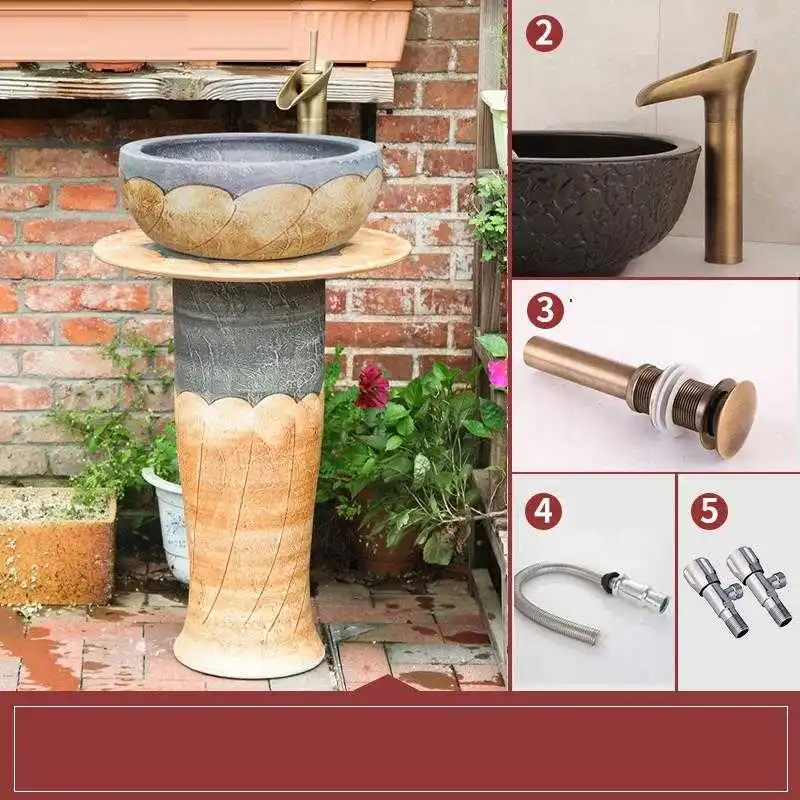 2

3

4

5