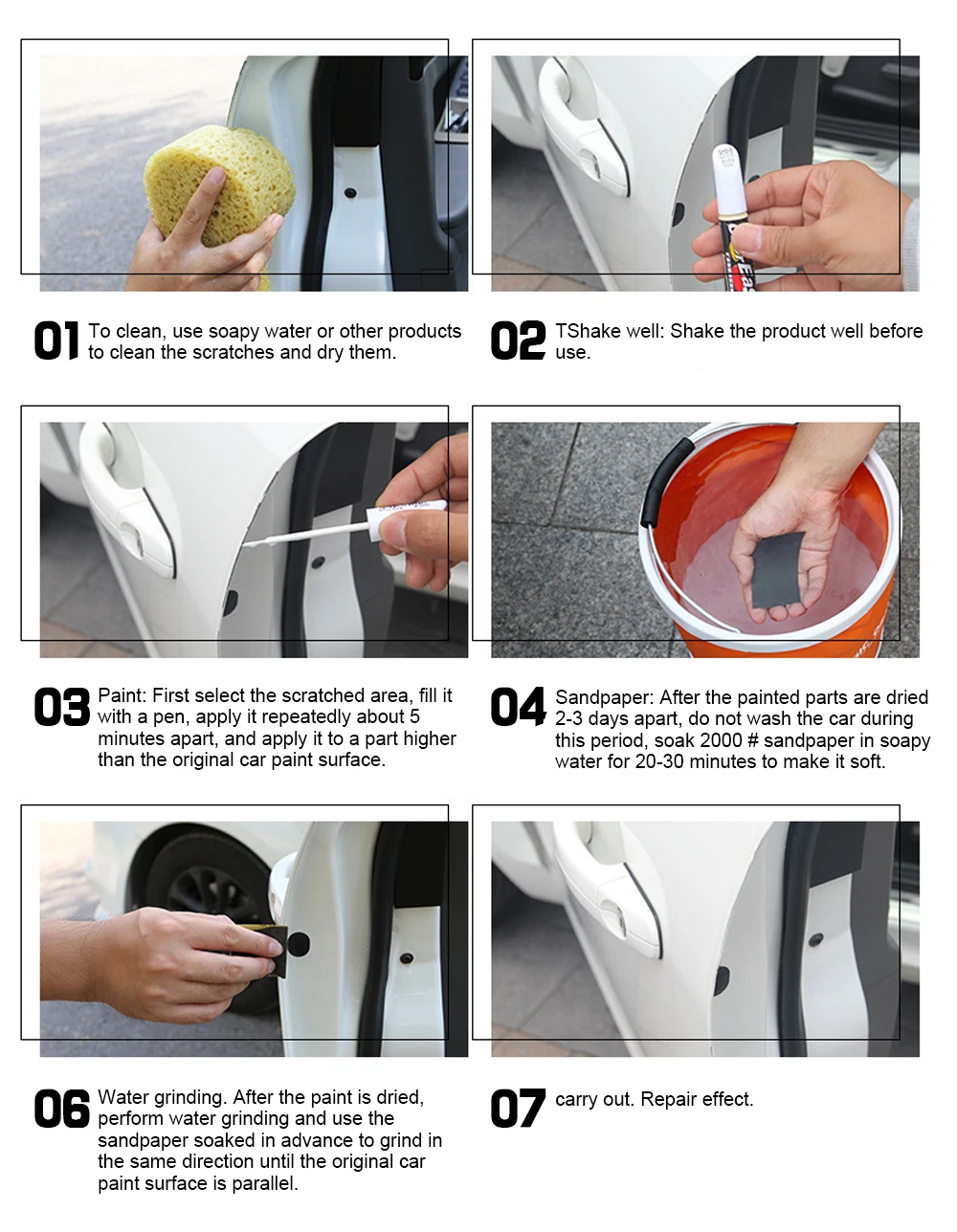 01 To clean, use soapy water or other products to clean the scratches and dry them.

02 TShake well: Shake the product well before use.

03 Paint: First select the scratched area, fill it with a pen, apply it repeatedly about 5 minutes apart, and apply it to a part higher than the original car paint surface.

04 Sandpaper: After the painted parts are dried 2-3 days apart, do not wash the car during this period, soak 2000 # sandpaper in soapy water for 20-30 minutes to make it soft.

06 Water grinding. After the paint is dried, perform water grinding and use the sandpaper soaked in advance to grind in the same direction until the original car paint surface is parallel.

07 carry out. Repair effect.