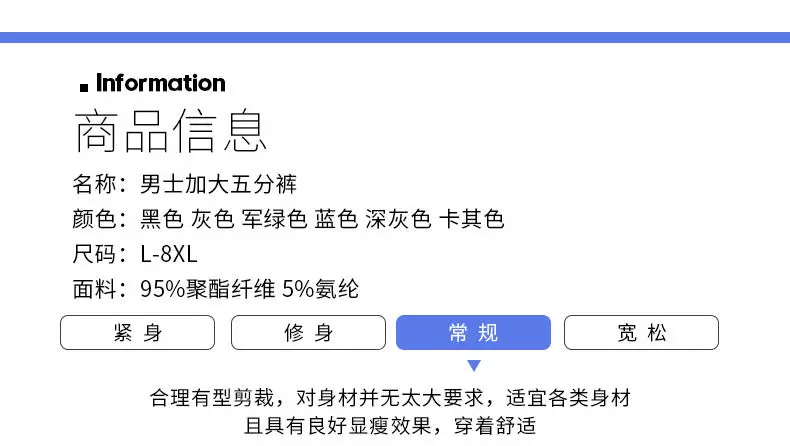 Information
商品信息
名称：男士加大五分裤
颜色：黑色 灰色 军绿色 蓝色 深灰色 卡其色
尺码：L-8XL
面料：95%聚酯纤维 5%氨纶

紧身 修身 常规 宽松

合理有型剪裁，对身材并无太大要求，适宜各类身材
且具有良好显瘦效果，穿着舒适