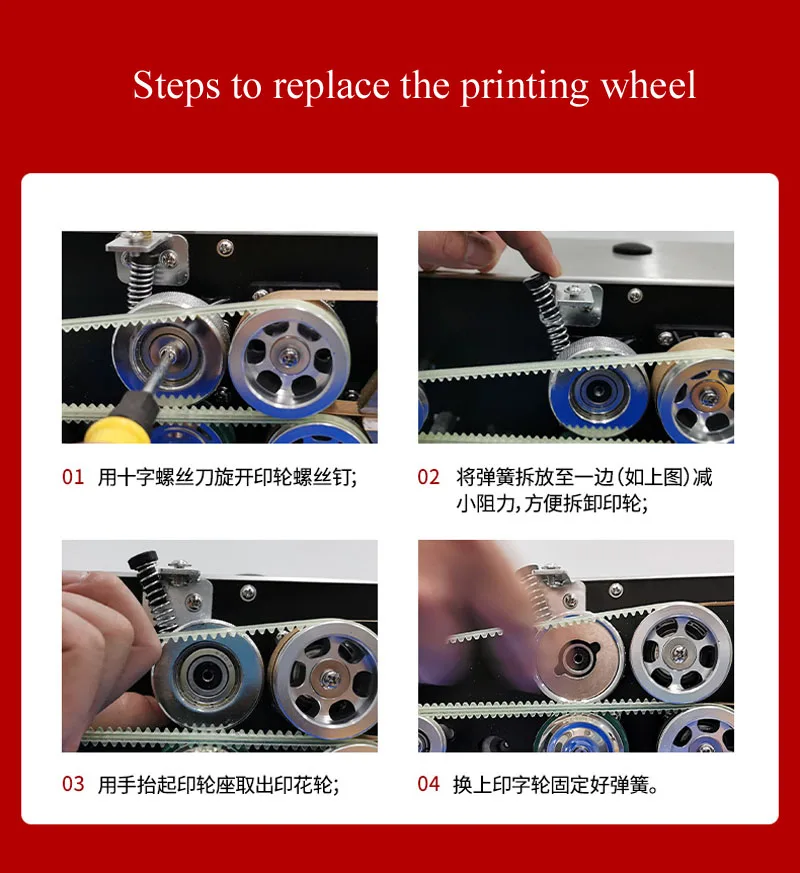 Steps to replace the printing wheel

01 用十字螺丝刀旋开印轮螺丝钉;

02 将弹簧拆放至一边(如上图)减小阻力,方便拆卸印轮;

03 用手抬起印轮座取出印花轮;

04 换上印字轮固定好弹簧。