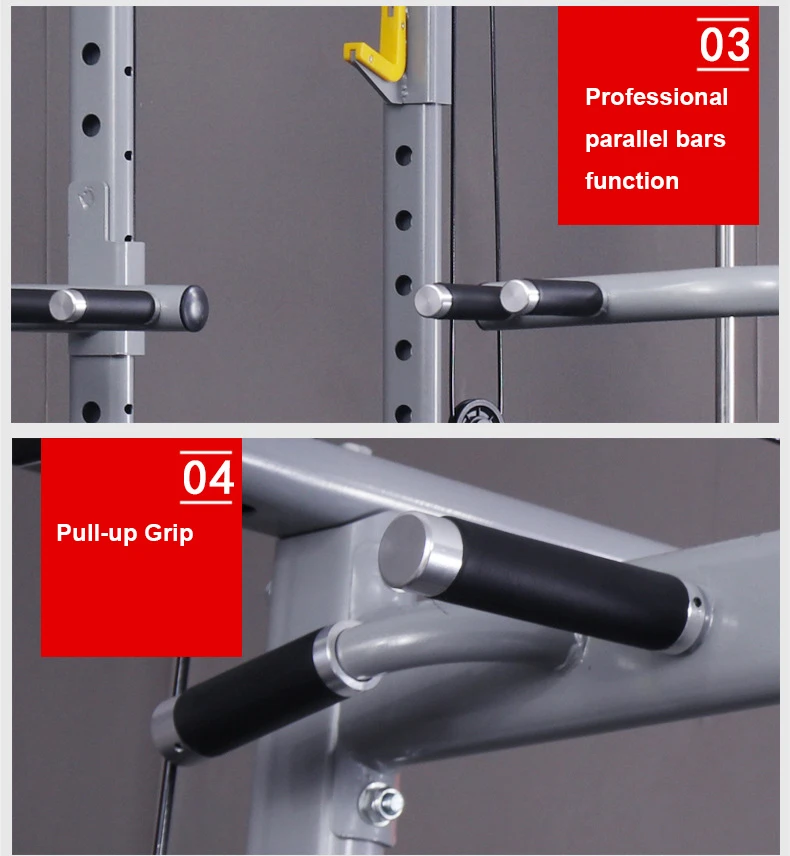 03

Professional parallel bars function

04

Pull-up Grip