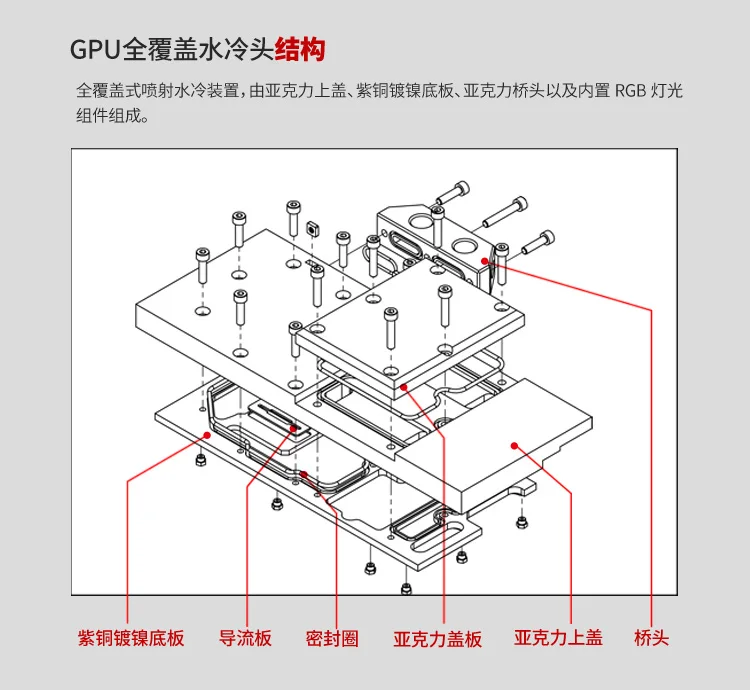 GPU全覆盖水冷头结构

全覆盖式喷射水冷装置，由亚克力上盖、紫铜镀镍底板、亚克力桥头以及内置 RGB 灯光组件组成。

紫铜镀镍底板　导流板　密封圈　亚克力盖板　亚克力上盖　桥头