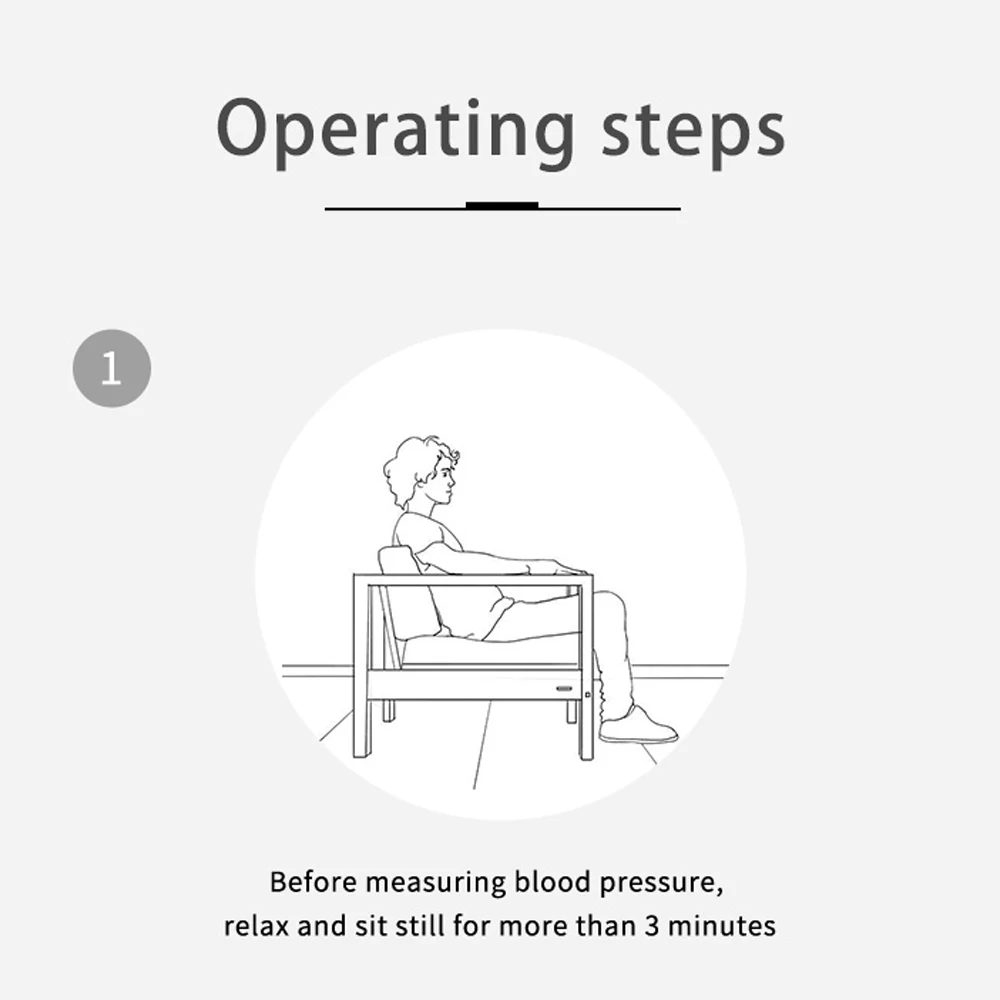 Operating steps

1

Before measuring blood pressure, relax and sit still for more than 3 minutes