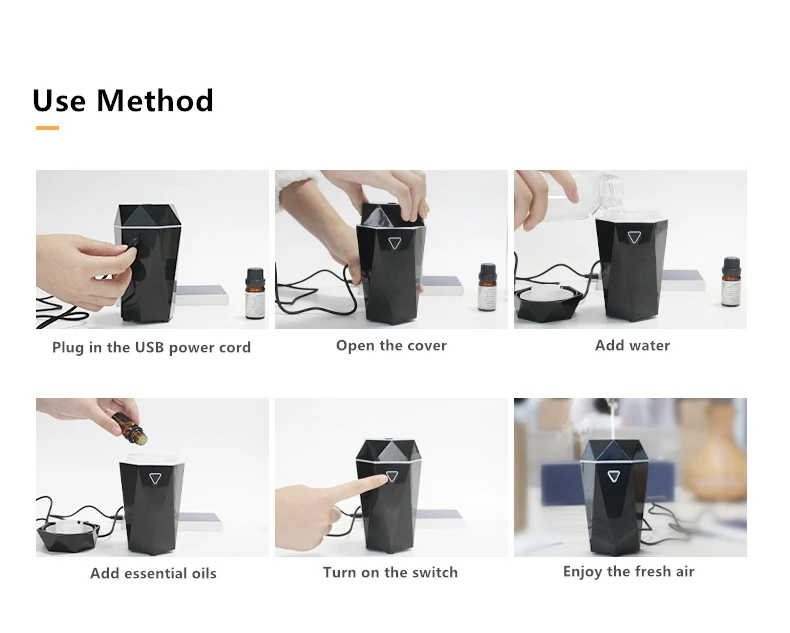 Use Method

Plug in the USB power cord

Open the cover

Add water

Add essential oils

Turn on the switch

Enjoy the fresh air