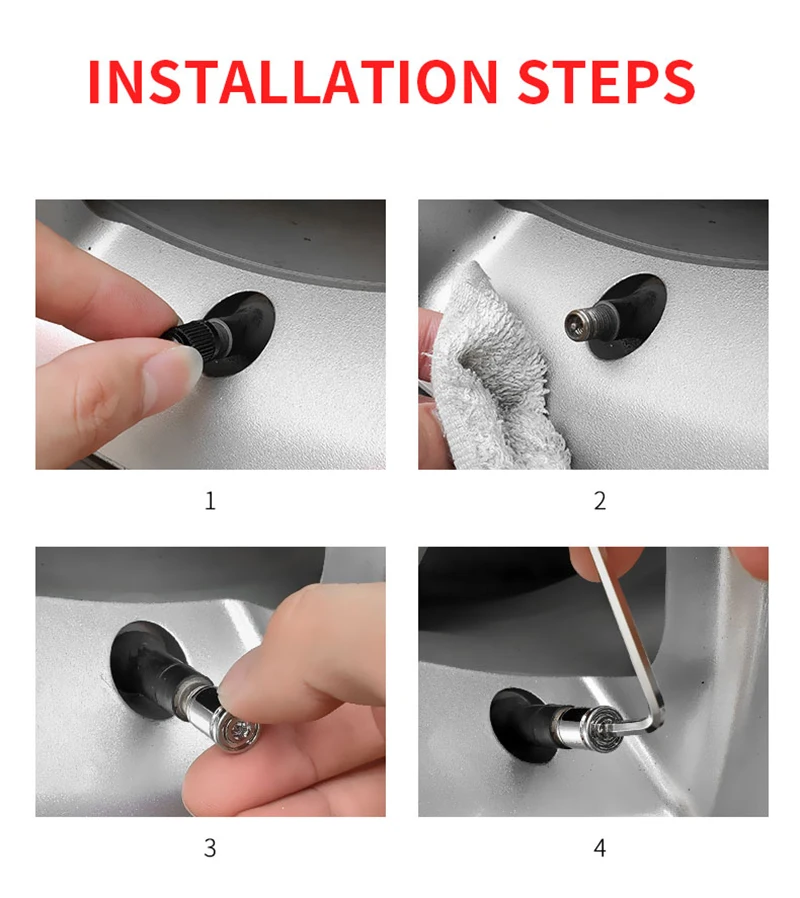 INSTALLATION STEPS

1

2

3

4