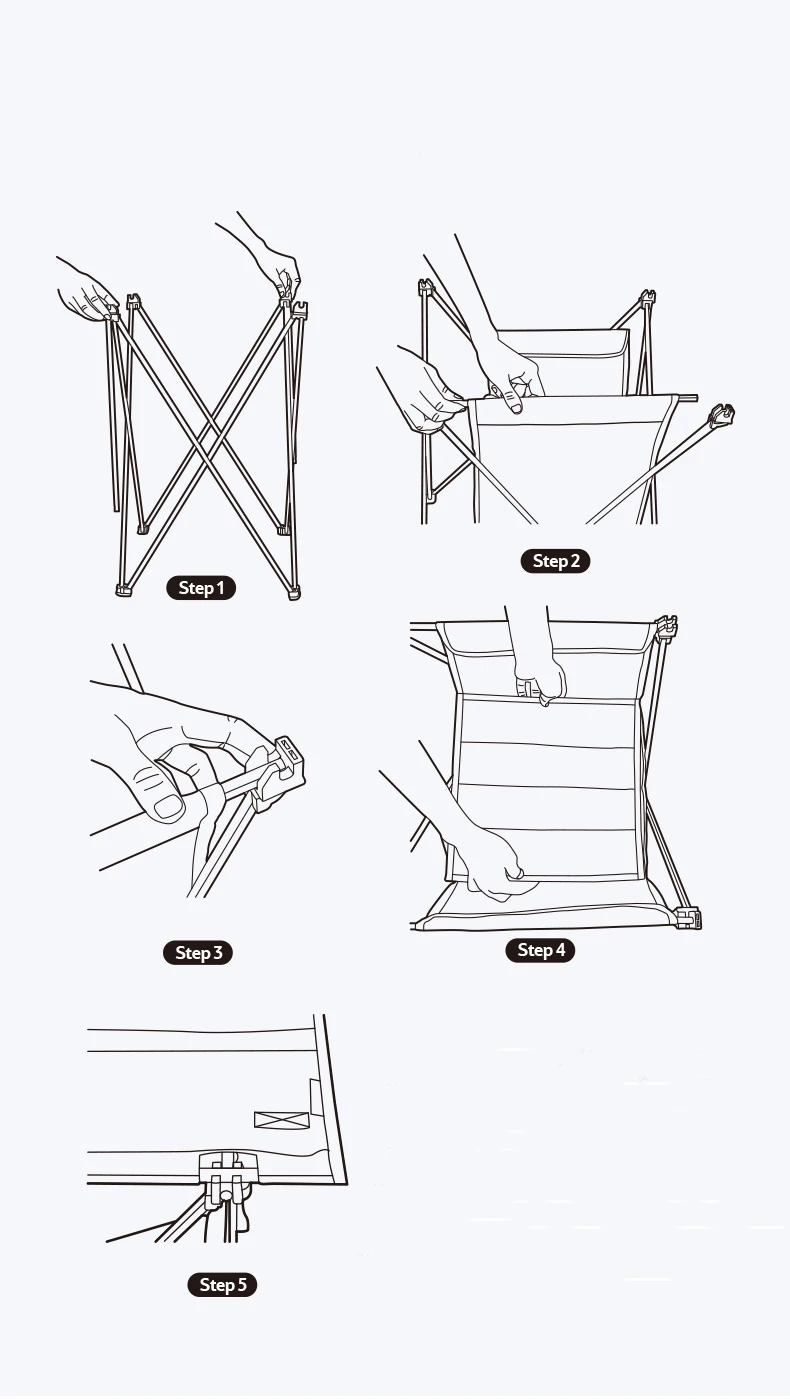 Step 1

Step 2

Step 3

Step 4

Step 5