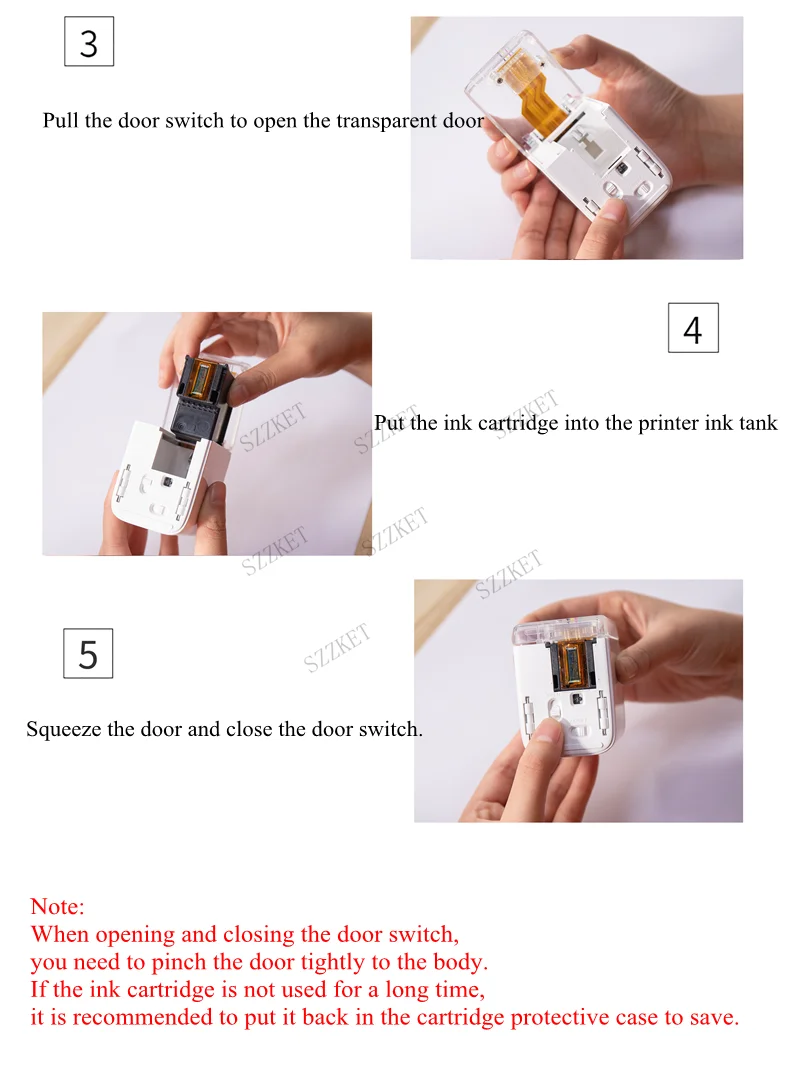 3

Pull the door switch to open the transparent door

4

Put the ink cartridge into the printer ink tank

SZZKET SZZKET SZZKET SZZKET SZZKET SZZKET SZZKET

5

Squeeze the door and close the door switch.

Note:
When opening and closing the door switch,
you need to pinch the door tightly to the body.
If the ink cartridge is not used for a long time,
it is recommended to put it back in the cartridge protective case to save.