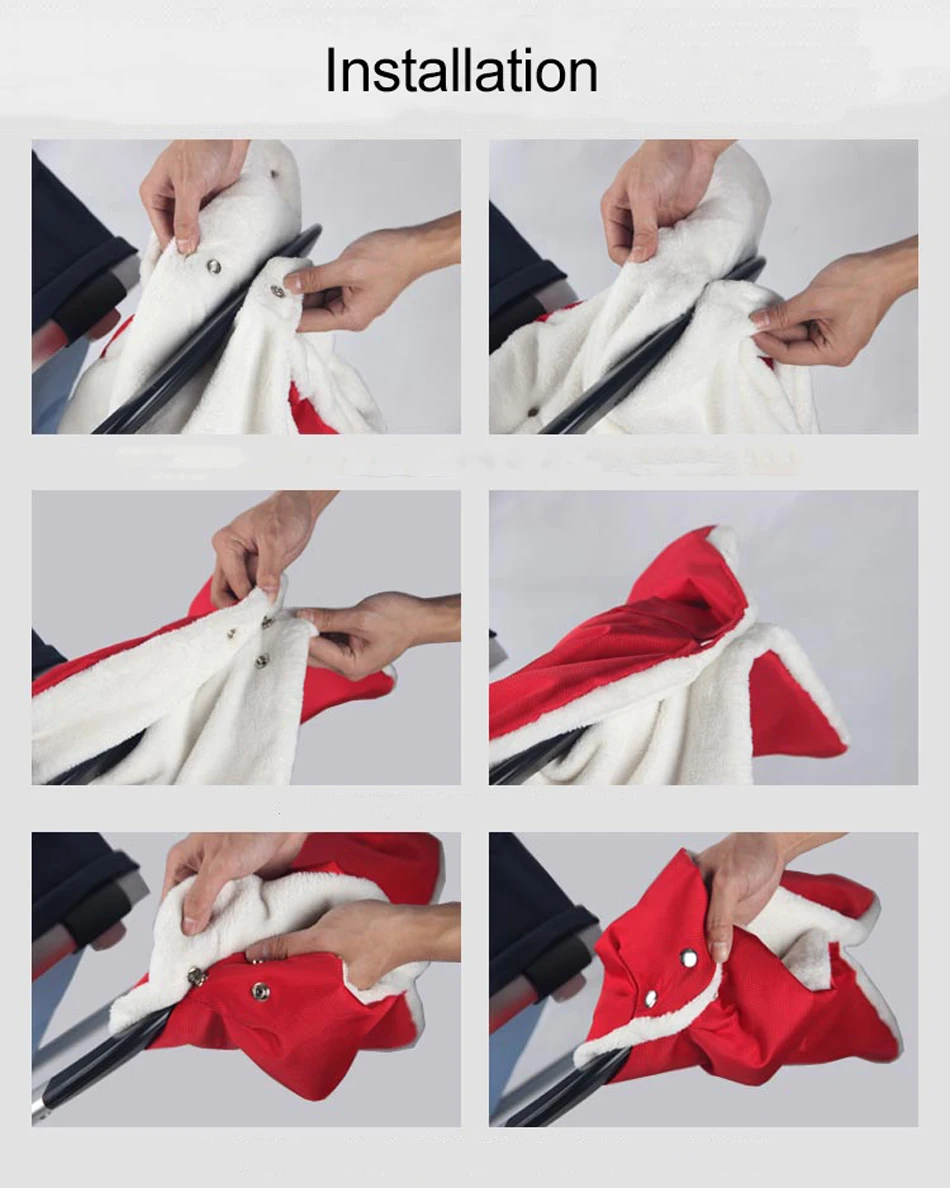 Installation