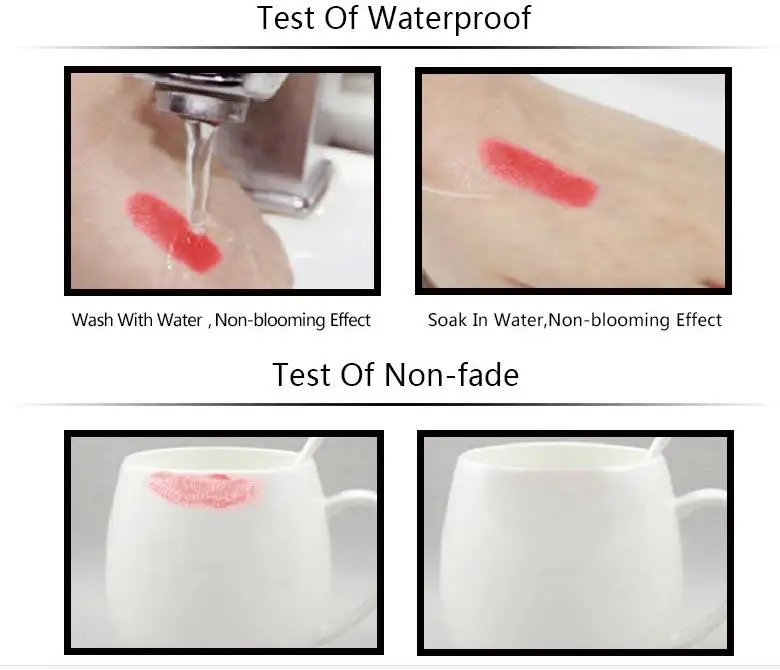 Test Of Waterproof

Wash With Water , Non-blooming Effect

Soak In Water,Non-blooming Effect

Test Of Non-fade