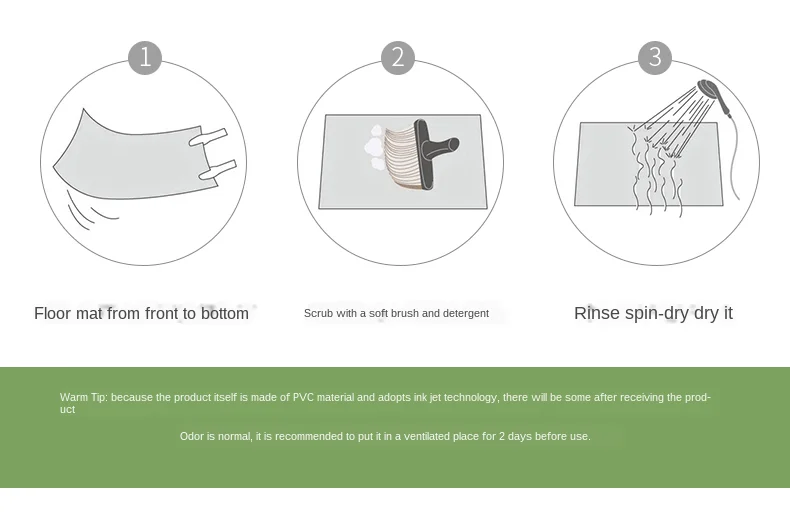 1

2

3

Floor mat from front to bottom

Scrub with a soft brush and detergent

Rinse spin-dry dry it

Warm Tip: because the product itself is made of PVC material and adopts ink jet technology, there will be some after receiving the product

Odor is normal, it is recommended to put it in a ventilated place for 2 days before use.