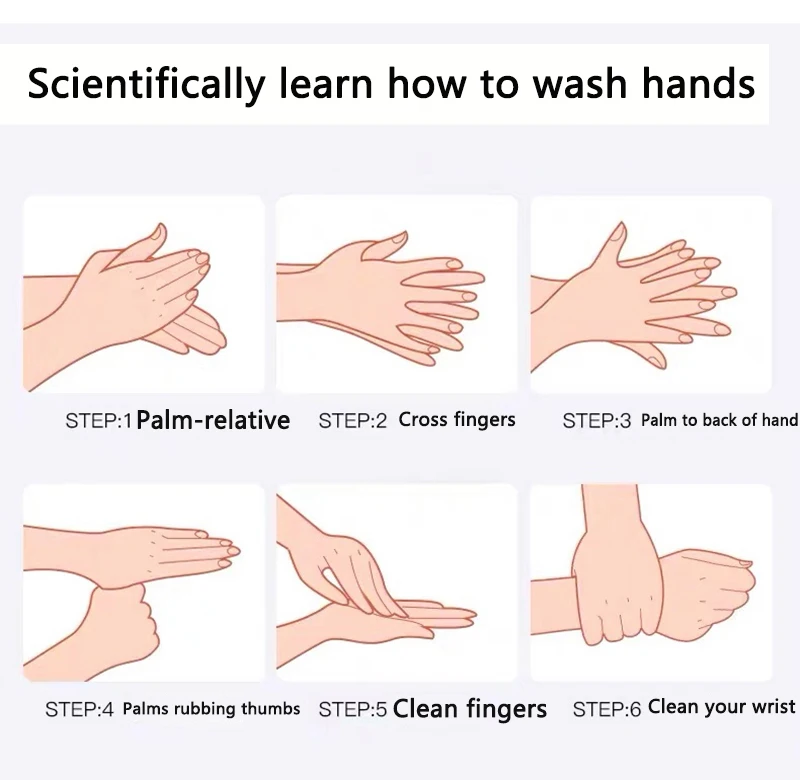 Scientifically learn how to wash hands

STEP:1 Palm-relative

STEP:2 Cross fingers

STEP:3 Palm to back of hand

STEP:4 Palms rubbing thumbs

STEP:5 Clean fingers

STEP:6 Clean your wrist