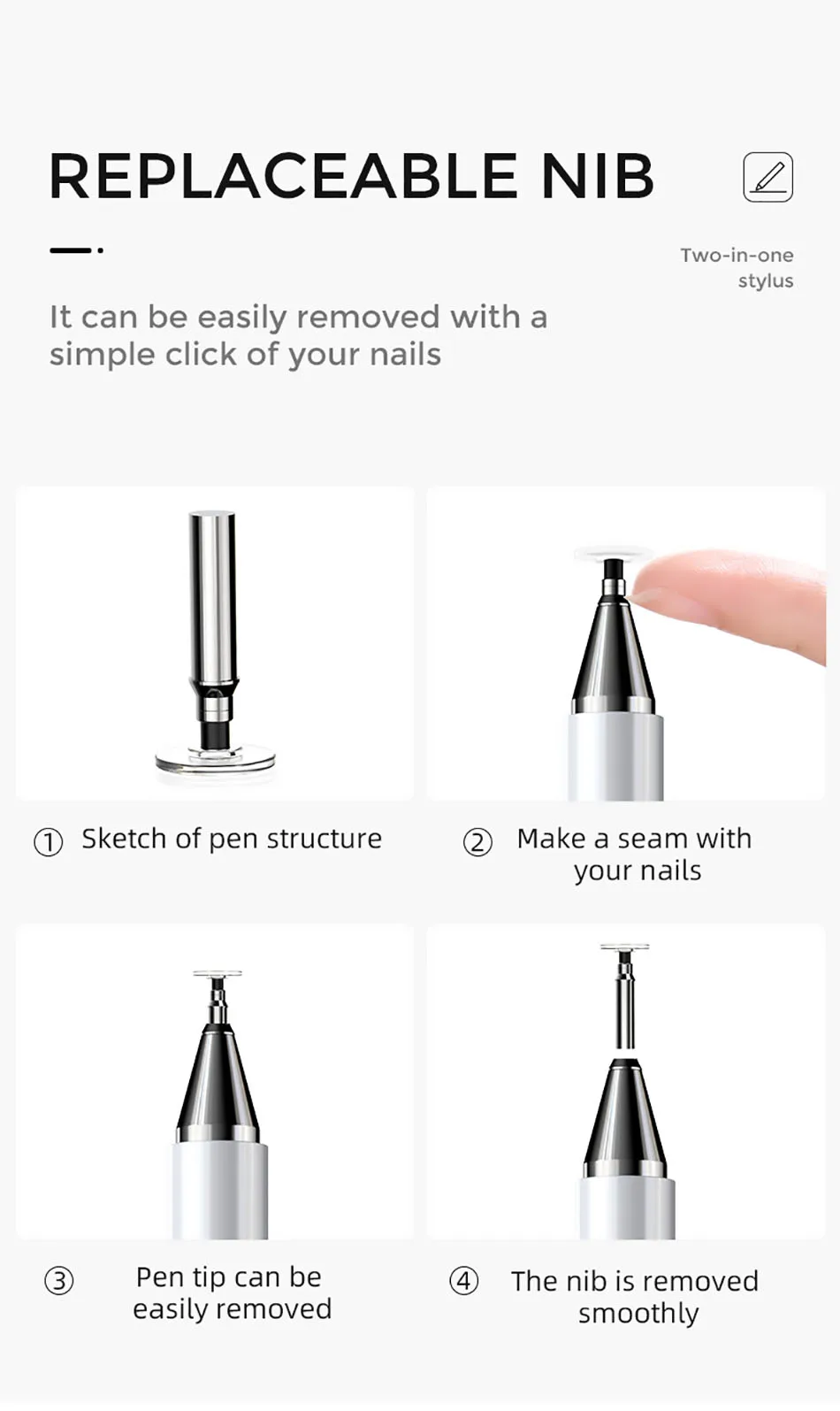 REPLACEABLE NIB

Two-in-one stylus

It can be easily removed with a simple click of your nails

① Sketch of pen structure

② Make a seam with your nails

③ Pen tip can be easily removed

④ The nib is removed smoothly