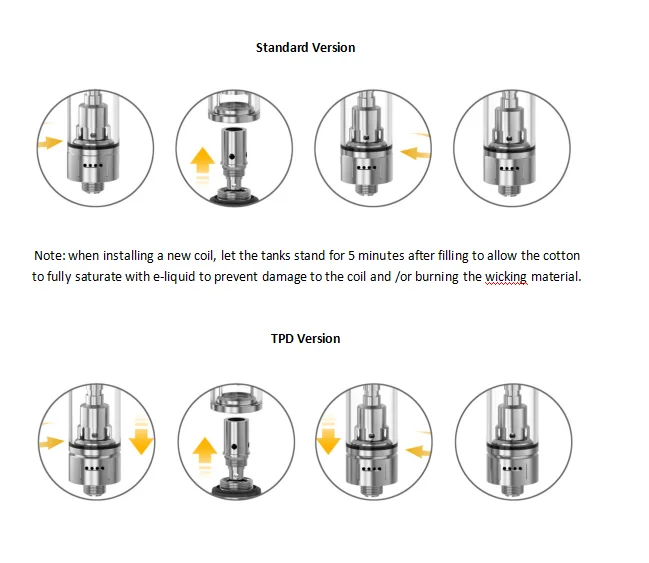 Standard Version

Note: when installing a new coil, let the tanks stand for 5 minutes after filling to allow the cotton to fully saturate with e-liquid to prevent damage to the coil and /or burning the wicking material.

TPD Version