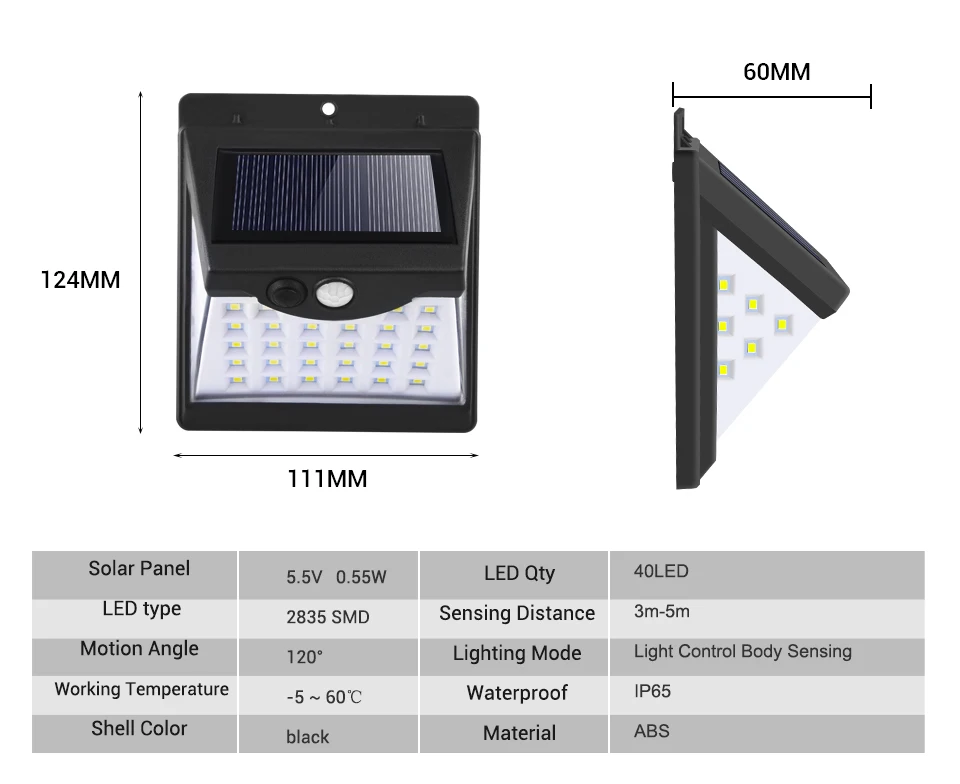 60MM

124MM

111MM

| Solar Panel | 5.5V 0.55W | LED Qty | 40LED |
|---|---|---|---|
| LED type | 2835 SMD | Sensing Distance | 3m-5m |
| Motion Angle | 120° | Lighting Mode | Light Control Body Sensing |
| Working Temperature | -5 ~ 60℃ | Waterproof | IP65 |
| Shell Color | black | Material | ABS |