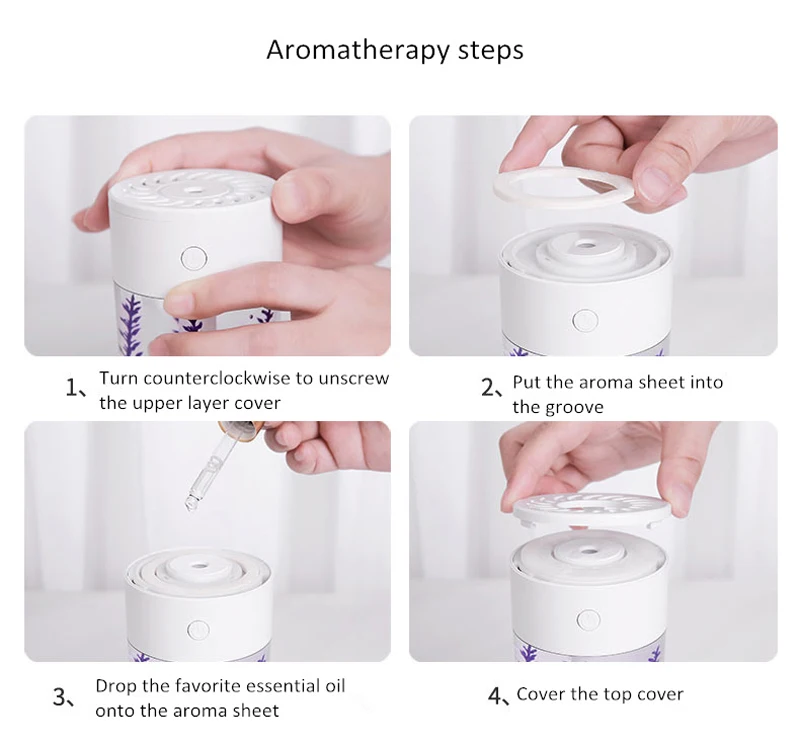 Aromatherapy steps

1、Turn counterclockwise to unscrew the upper layer cover

2、Put the aroma sheet into the groove

3、Drop the favorite essential oil onto the aroma sheet

4、Cover the top cover