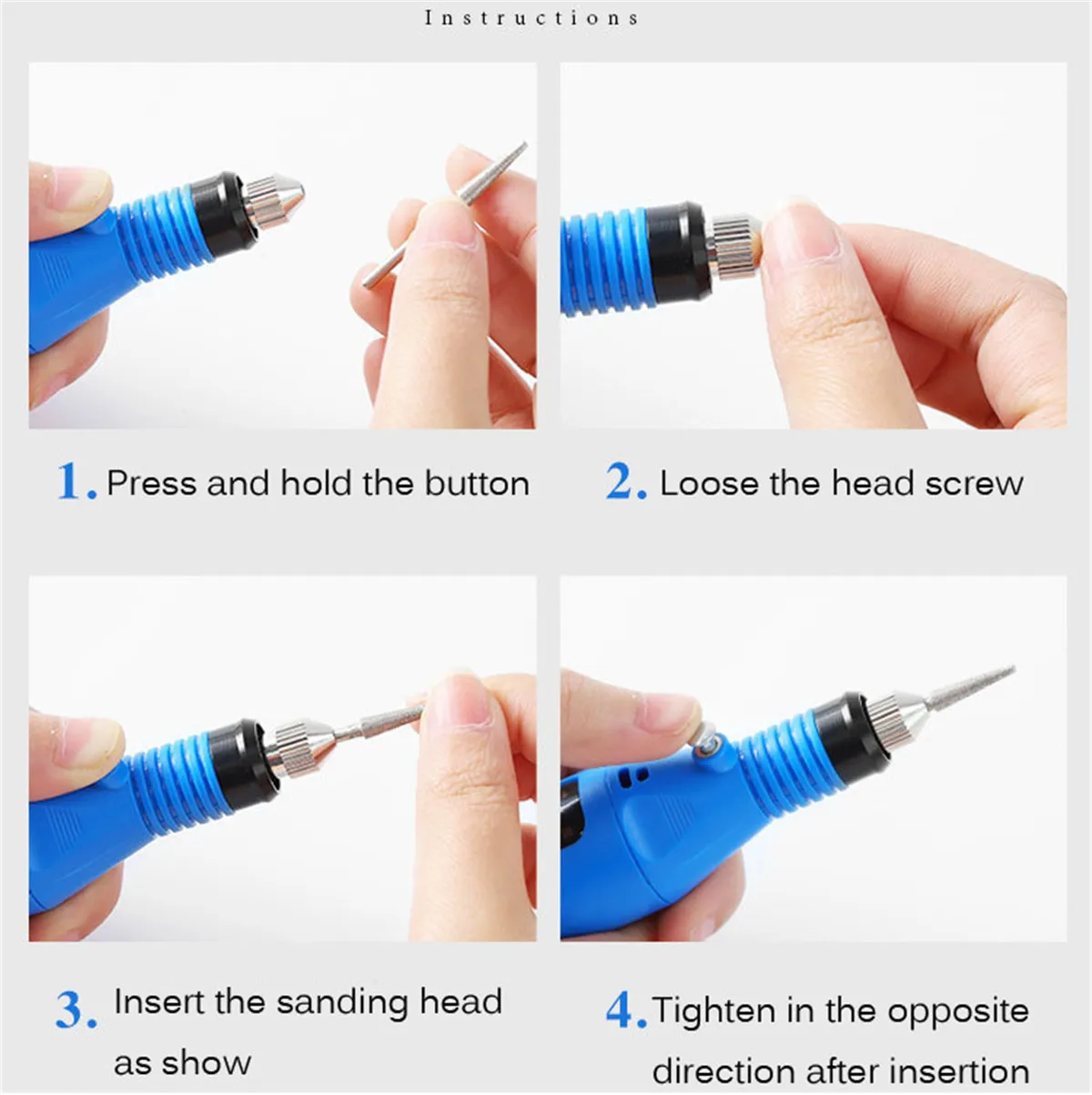 Instructions

1. Press and hold the button

2. Loose the head screw

3. Insert the sanding head as show

4. Tighten in the opposite direction after insertion