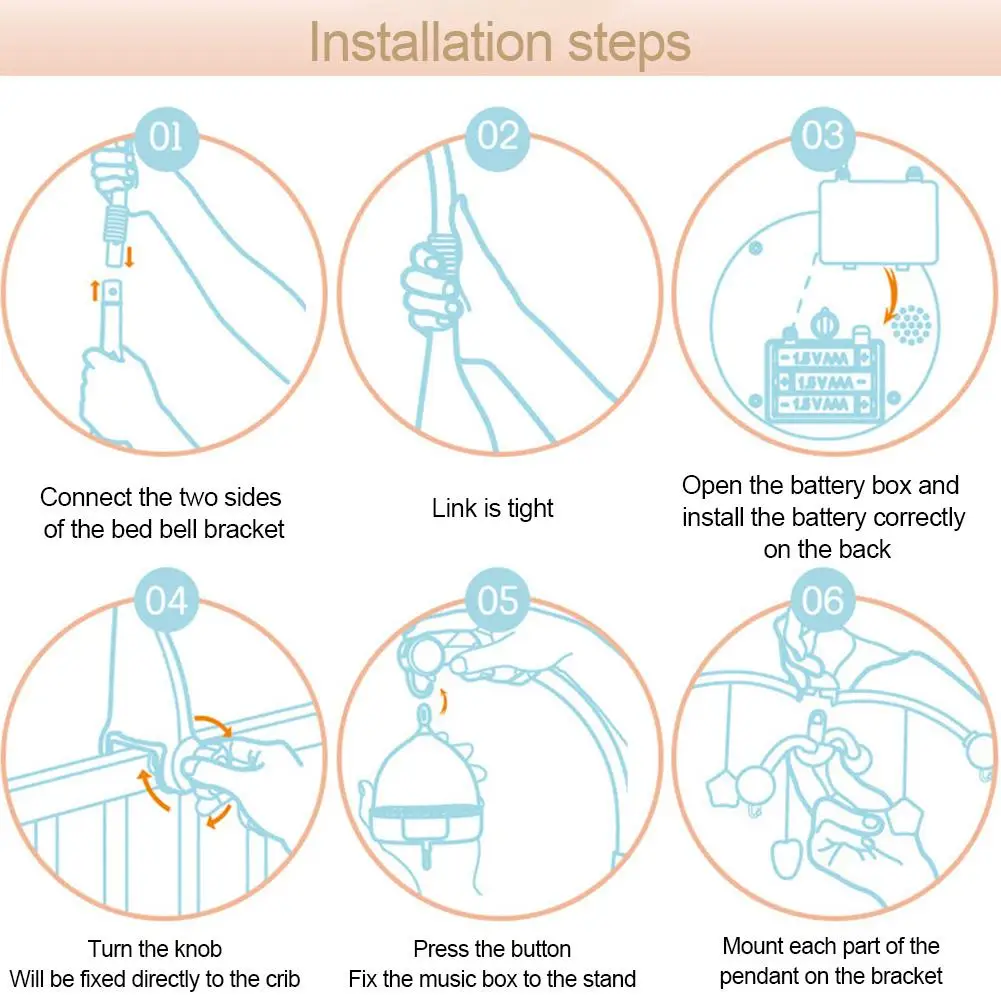 Installation steps

01

Connect the two sides of the bed bell bracket

02

Link is tight

03

1.5VAAA

1.5VAAA

1.5VAAA

Open the battery box and install the battery correctly on the back

04

Turn the knob
Will be fixed directly to the crib

05

Press the button
Fix the music box to the stand

06

Mount each part of the pendant on the bracket